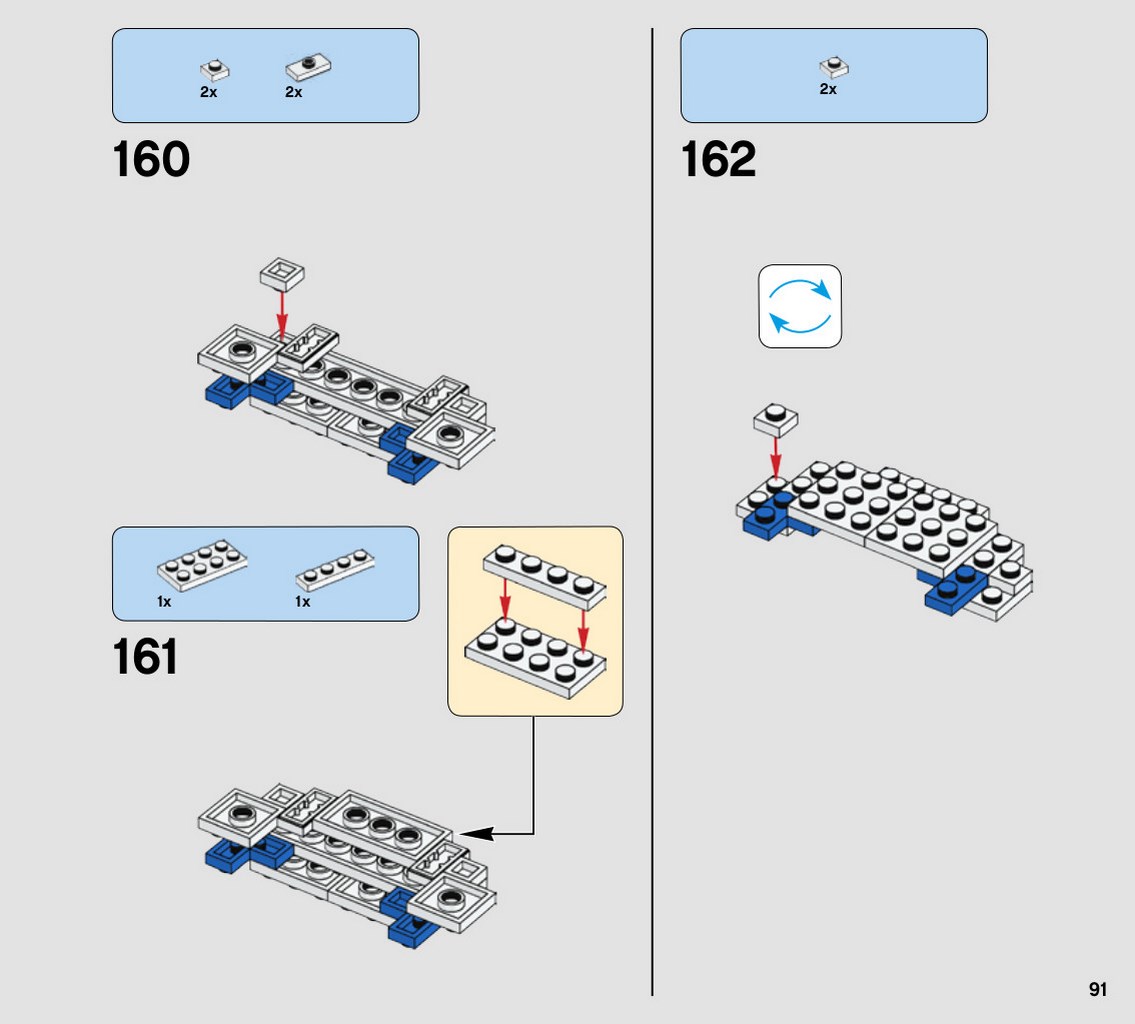 2x 2x

160

1x 1x

161

2x

162

91