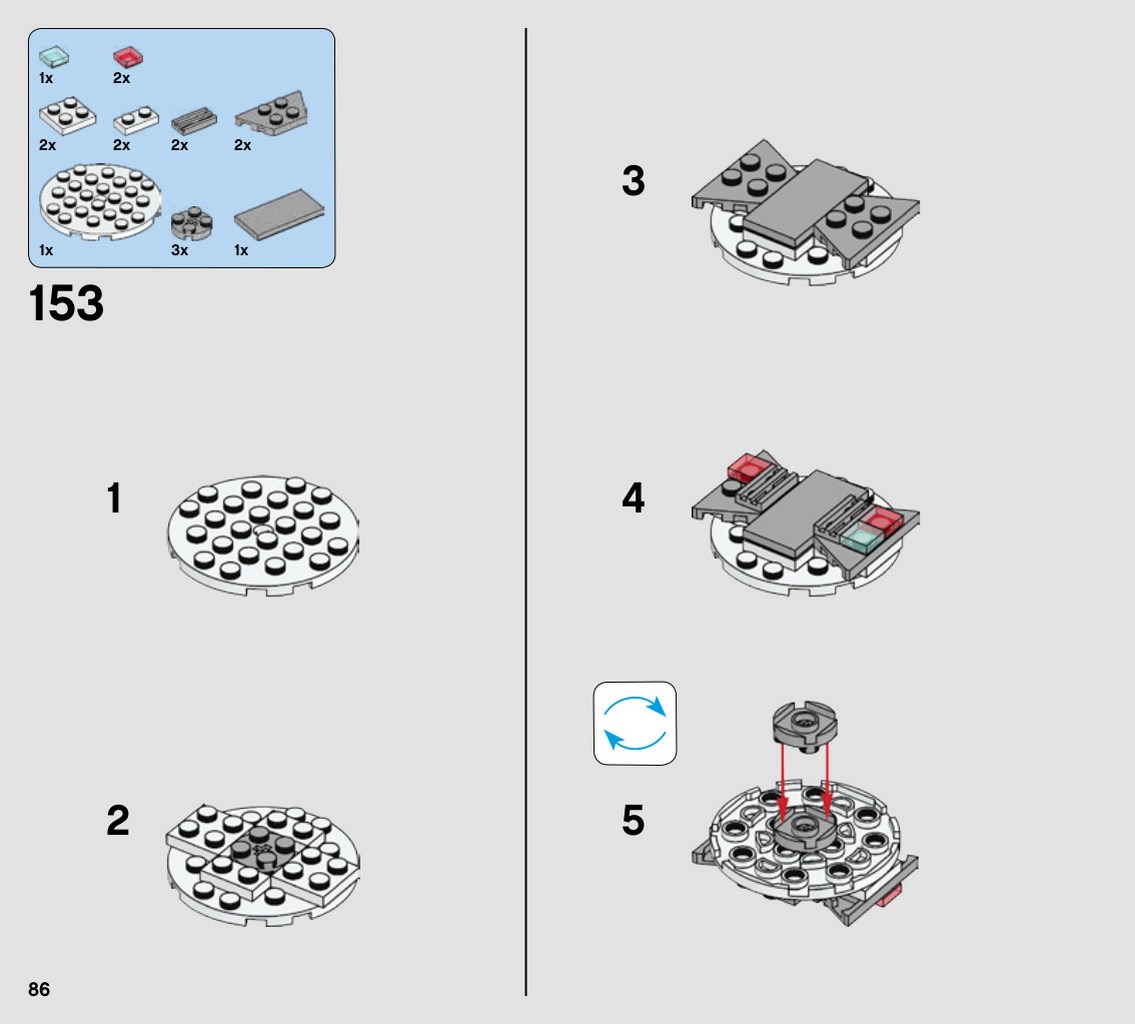 1x 2x
2x 2x 2x 2x
1x 3x 1x

153

1

2

3

4

5

86