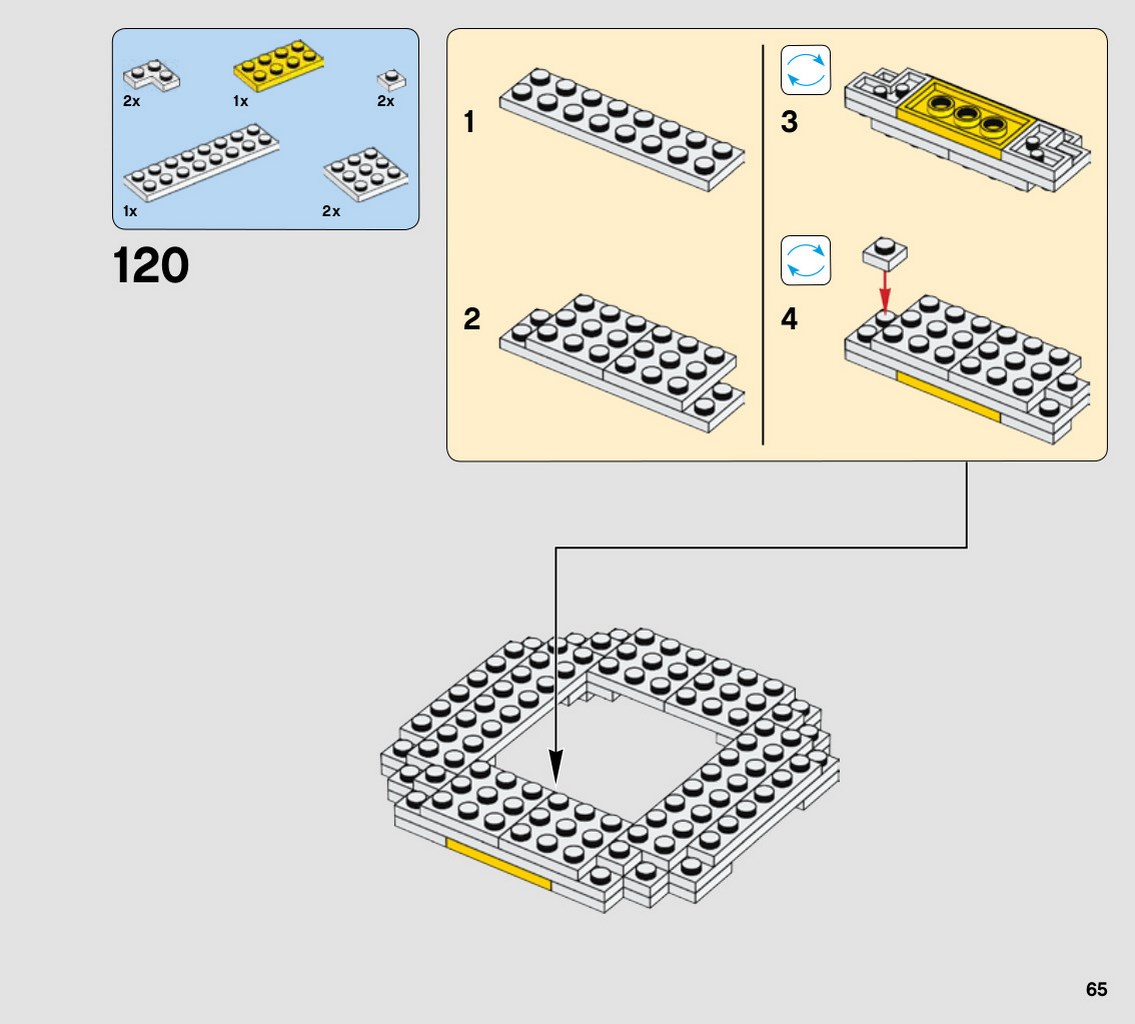 2x
1x
2x
1x
2x

120

1
2
3
4

65