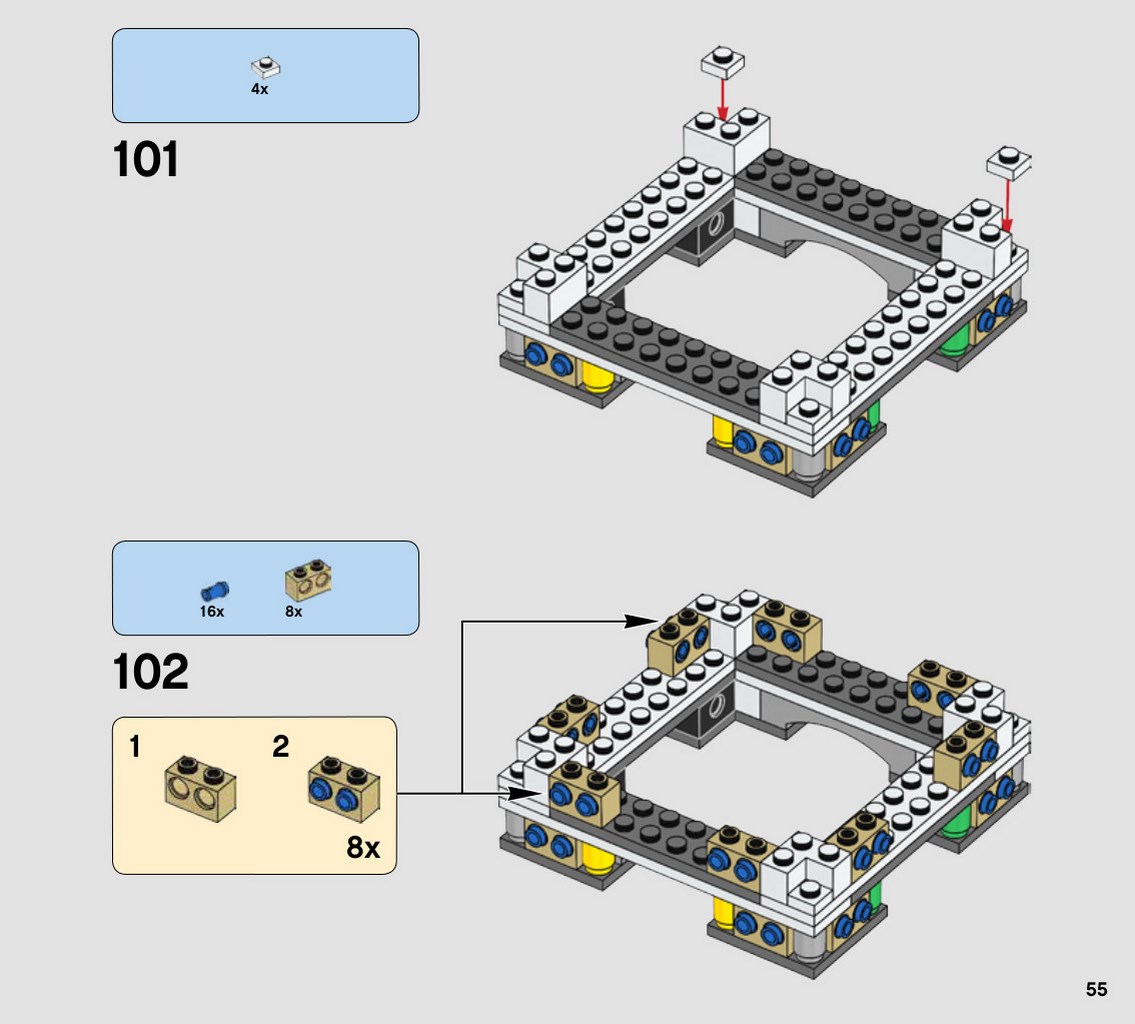 4x

101

16x
8x

102

1
2
8x

55