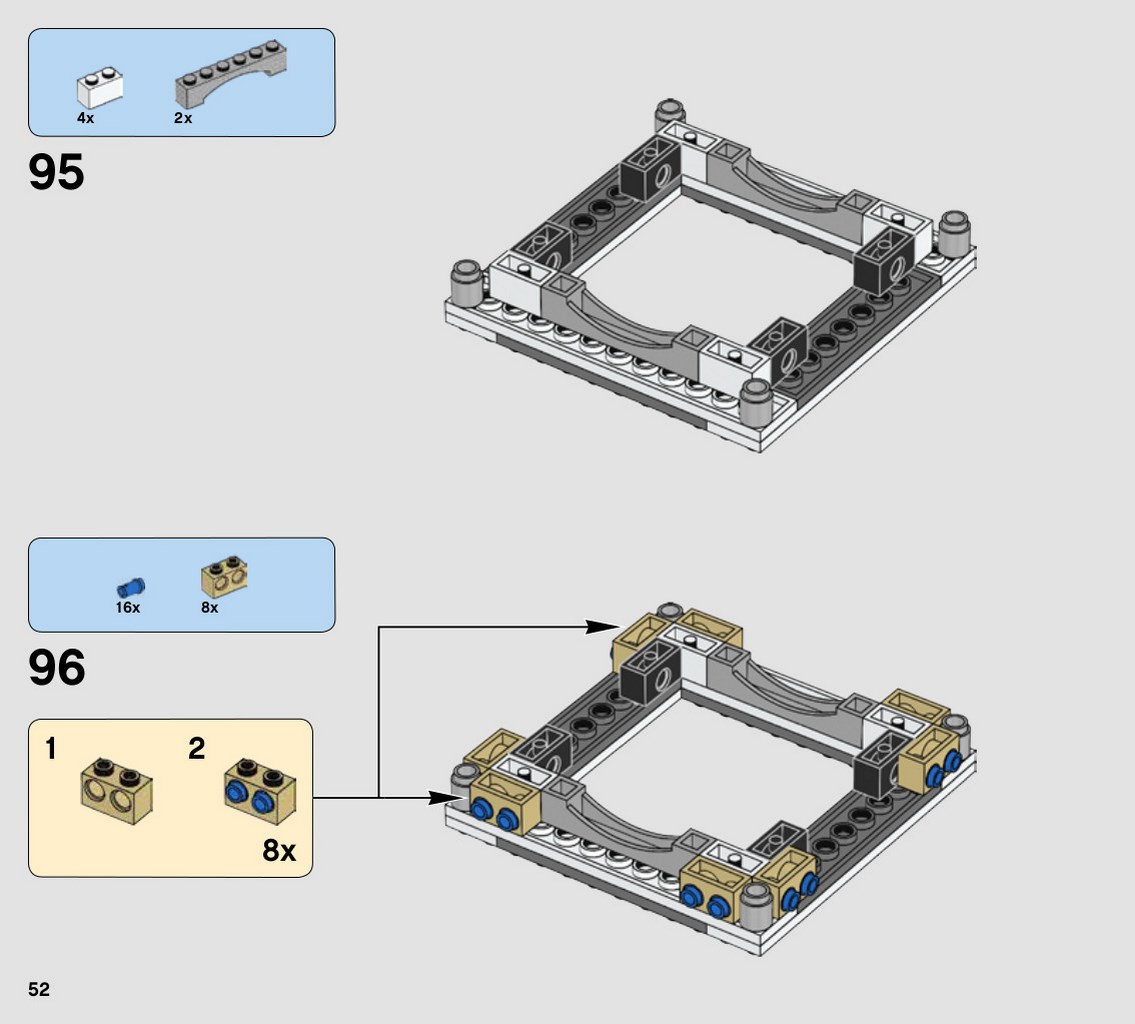 4x
2x

95

16x
8x

96

1
2
8x

52