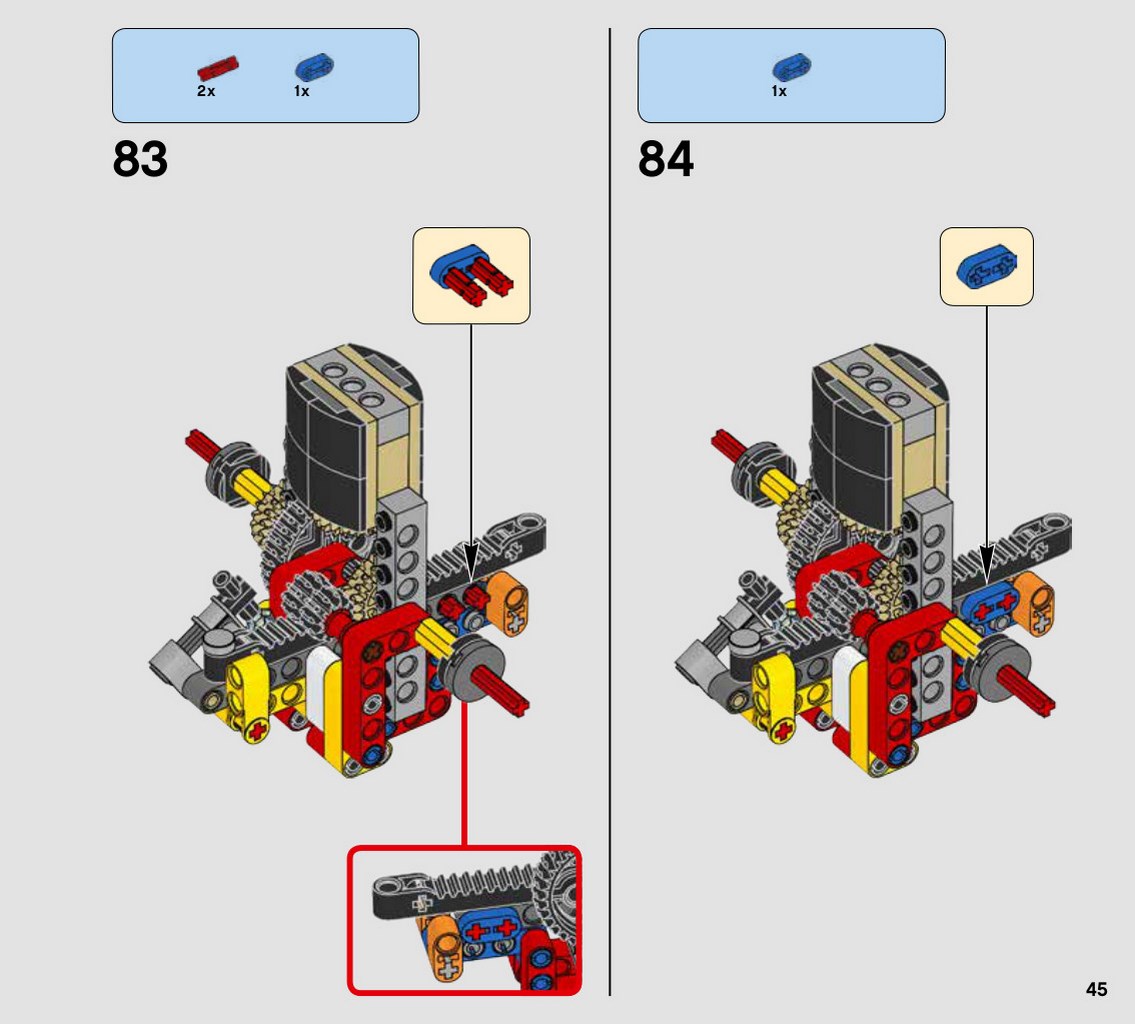 2x 1x

83

1x

84

45