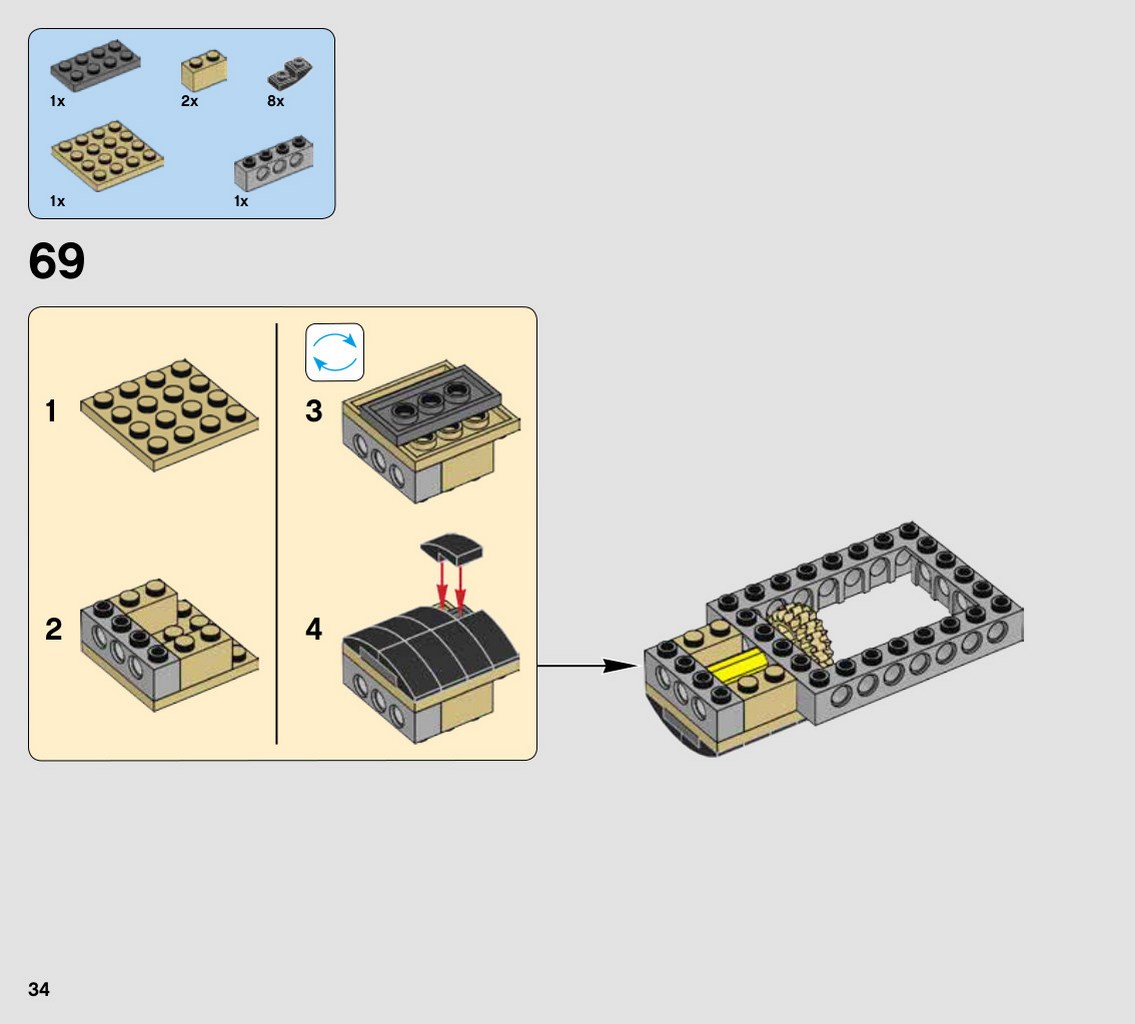 1x 2x 8x
1x 1x

69

1
2
3
4

34