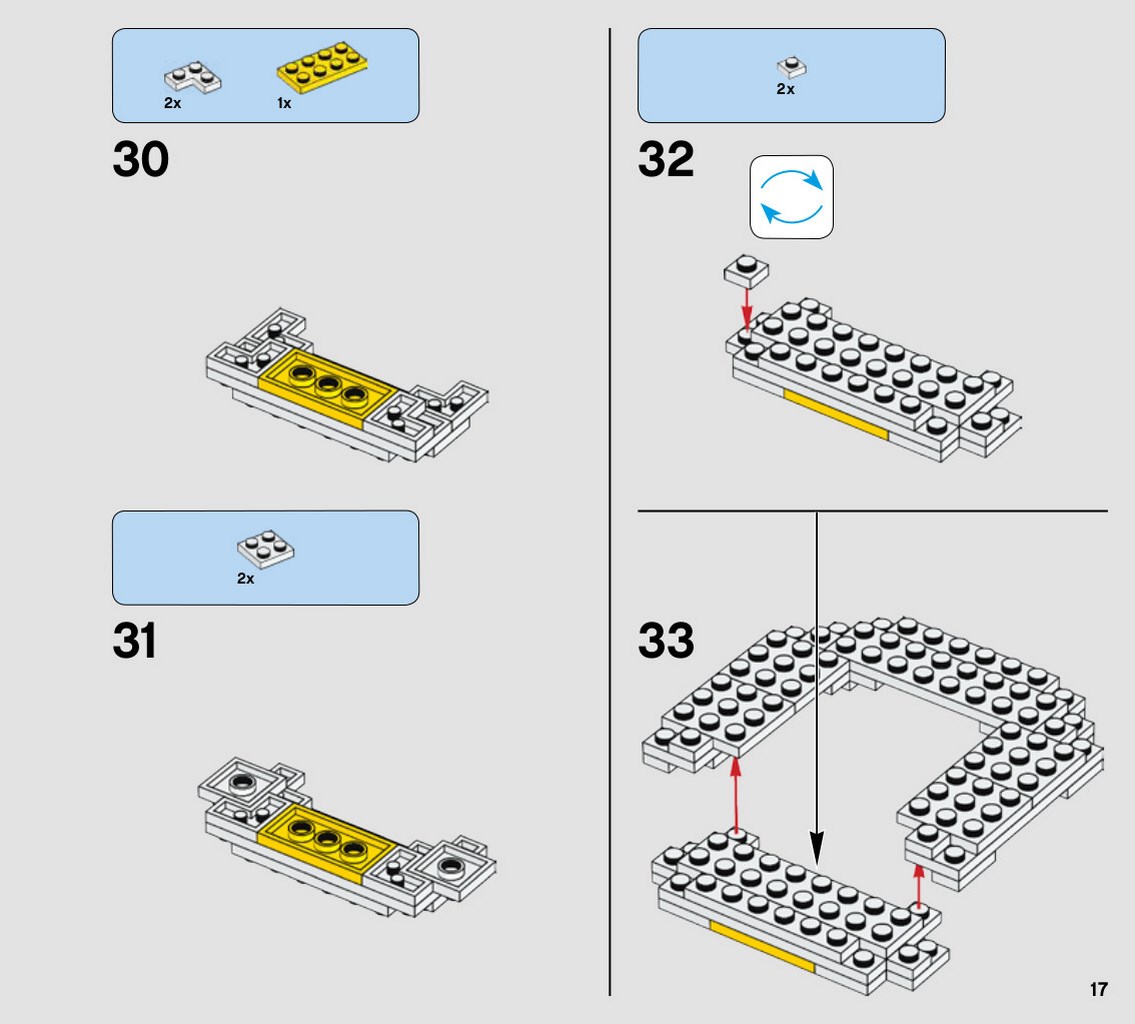 2x 1x

30

2x

31

2x

32

33

17