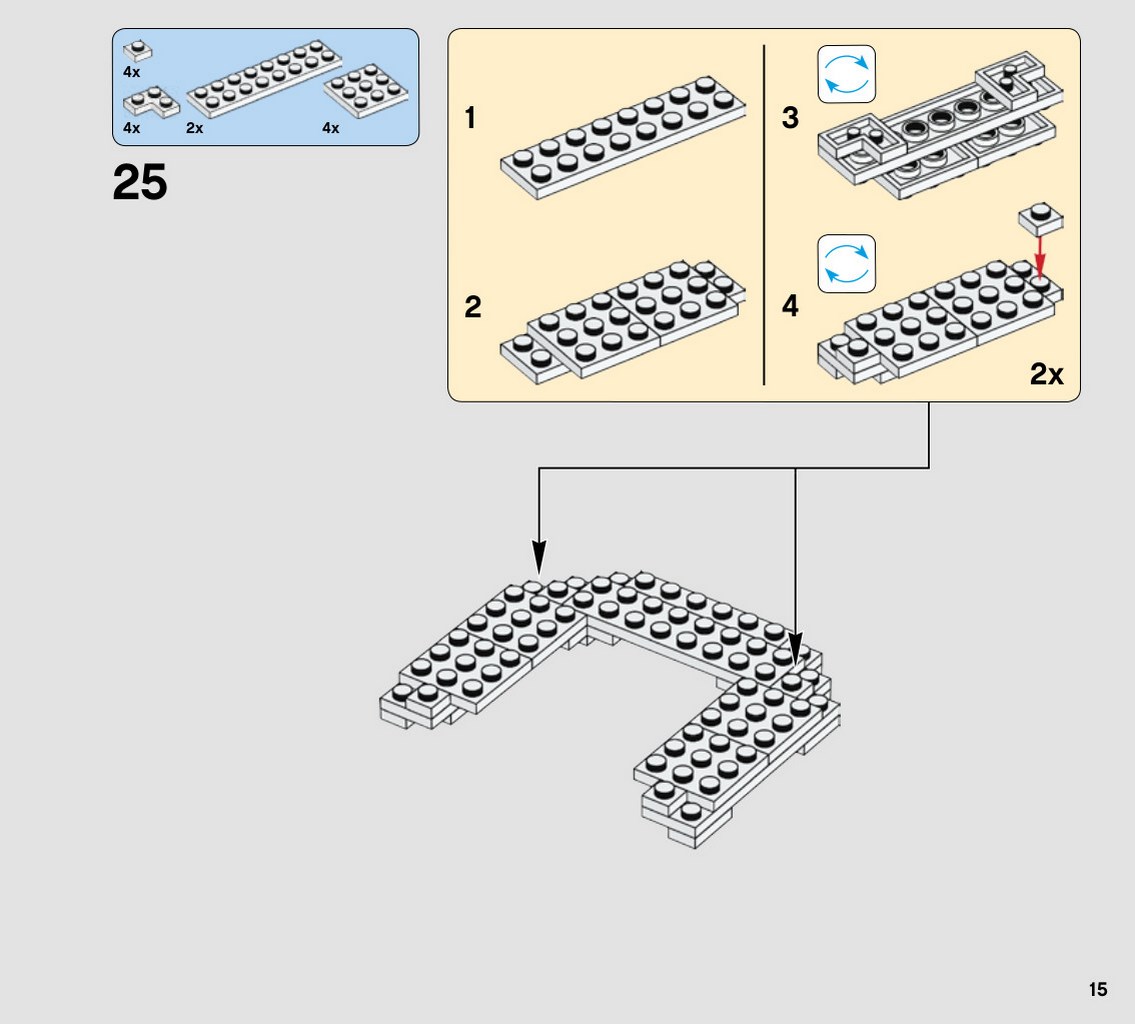 4x
4x
2x
4x

25

1
2
3
4
2x

15