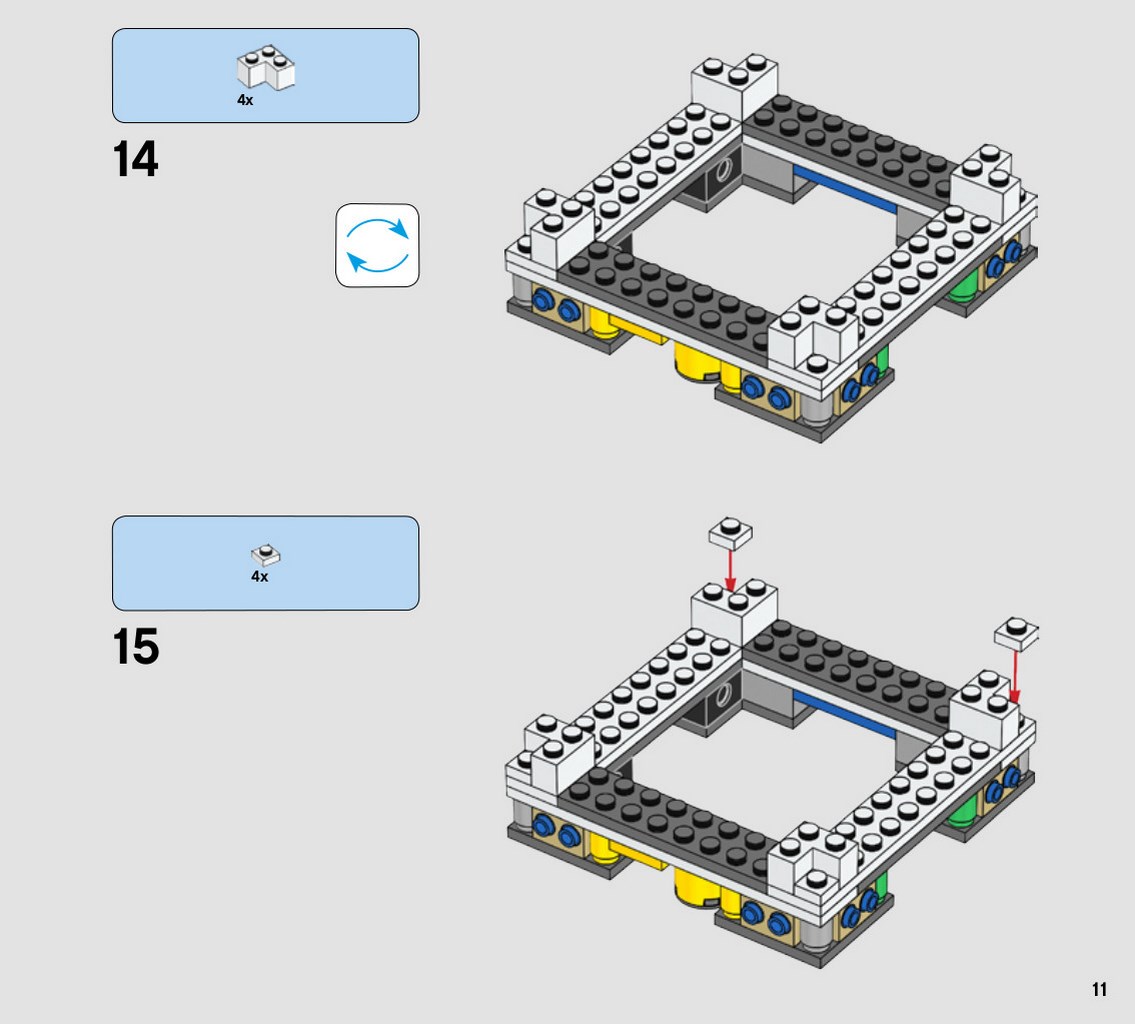 4x

14

4x

15

11