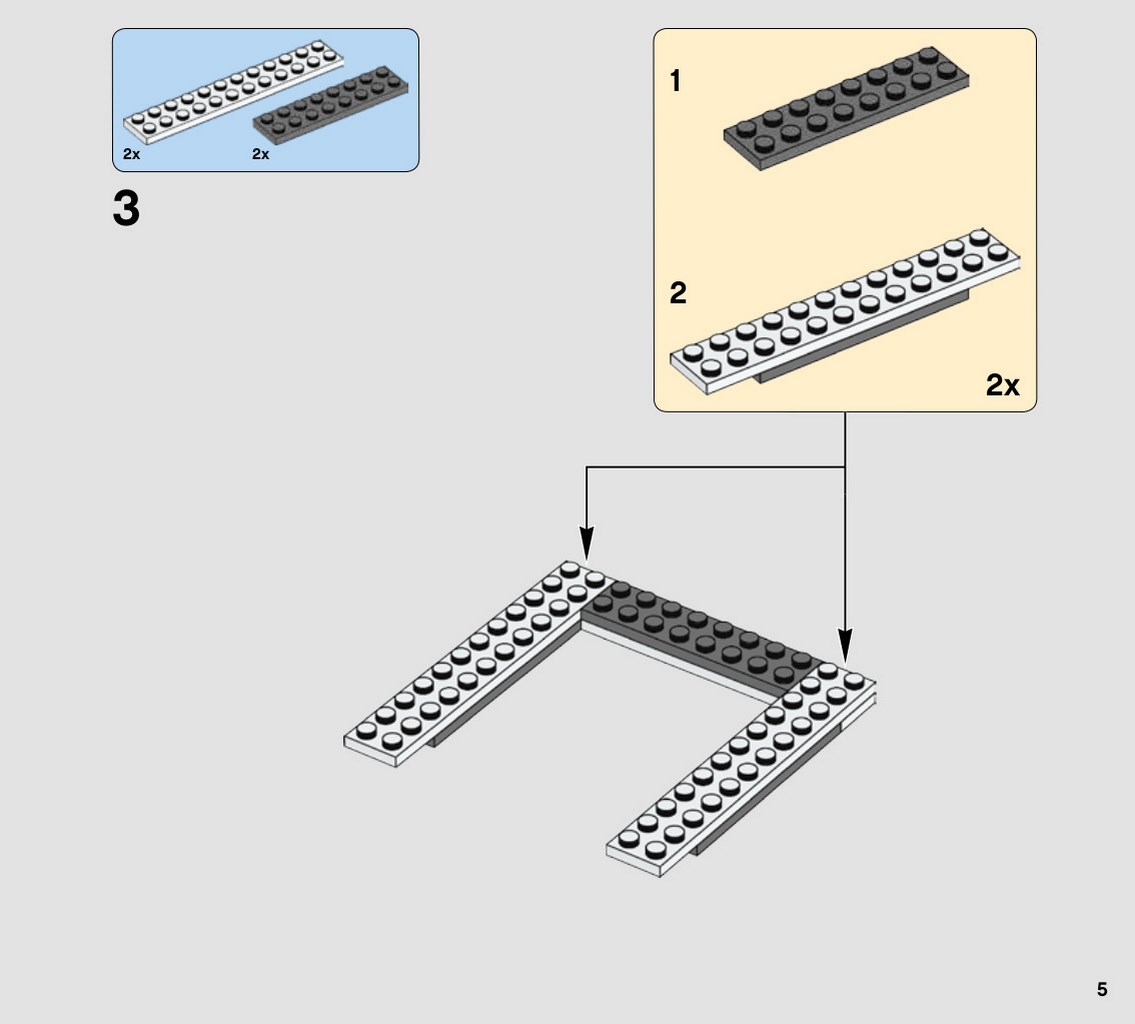 2x
2x

3

1

2

2x

5