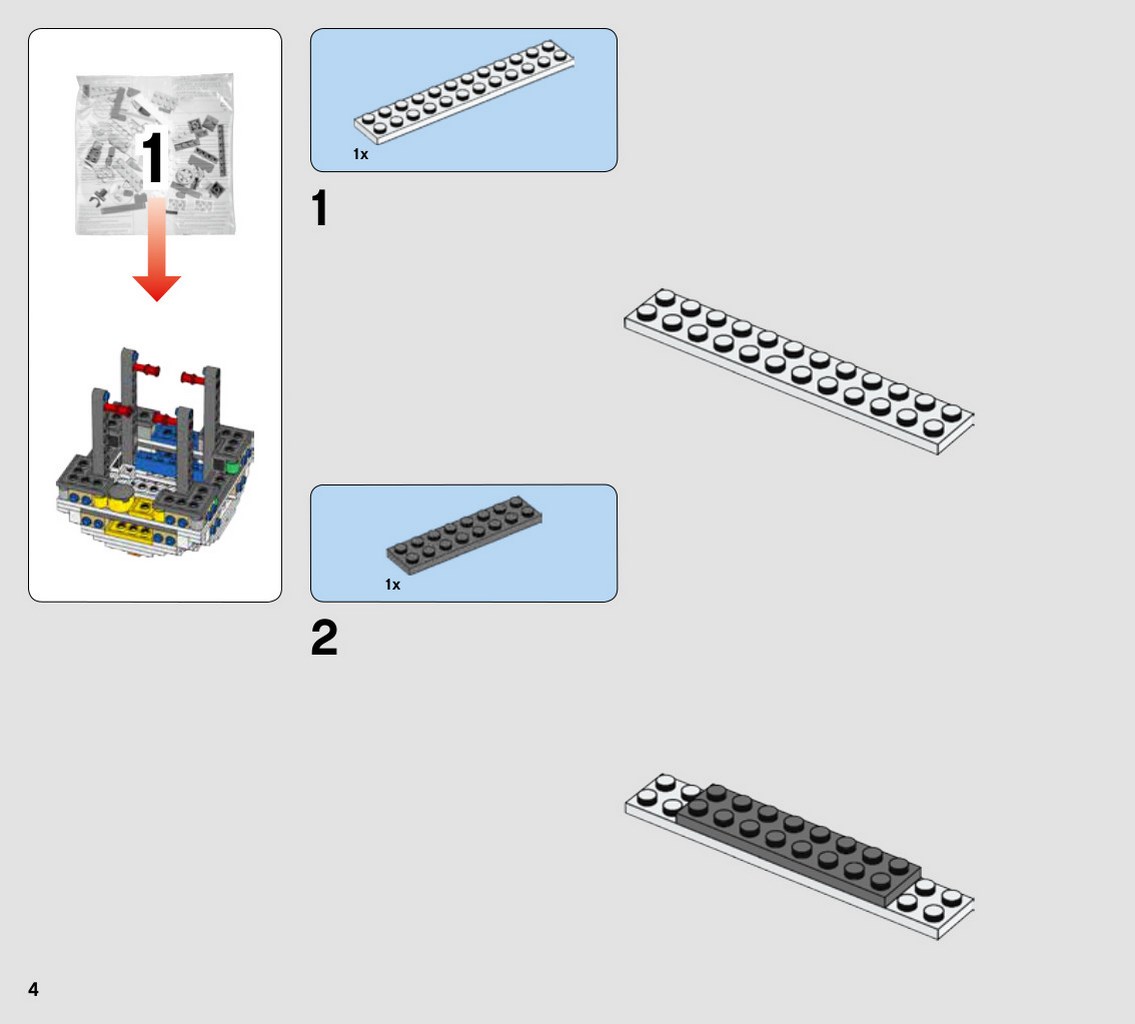 1

1x

1

1x

2

4