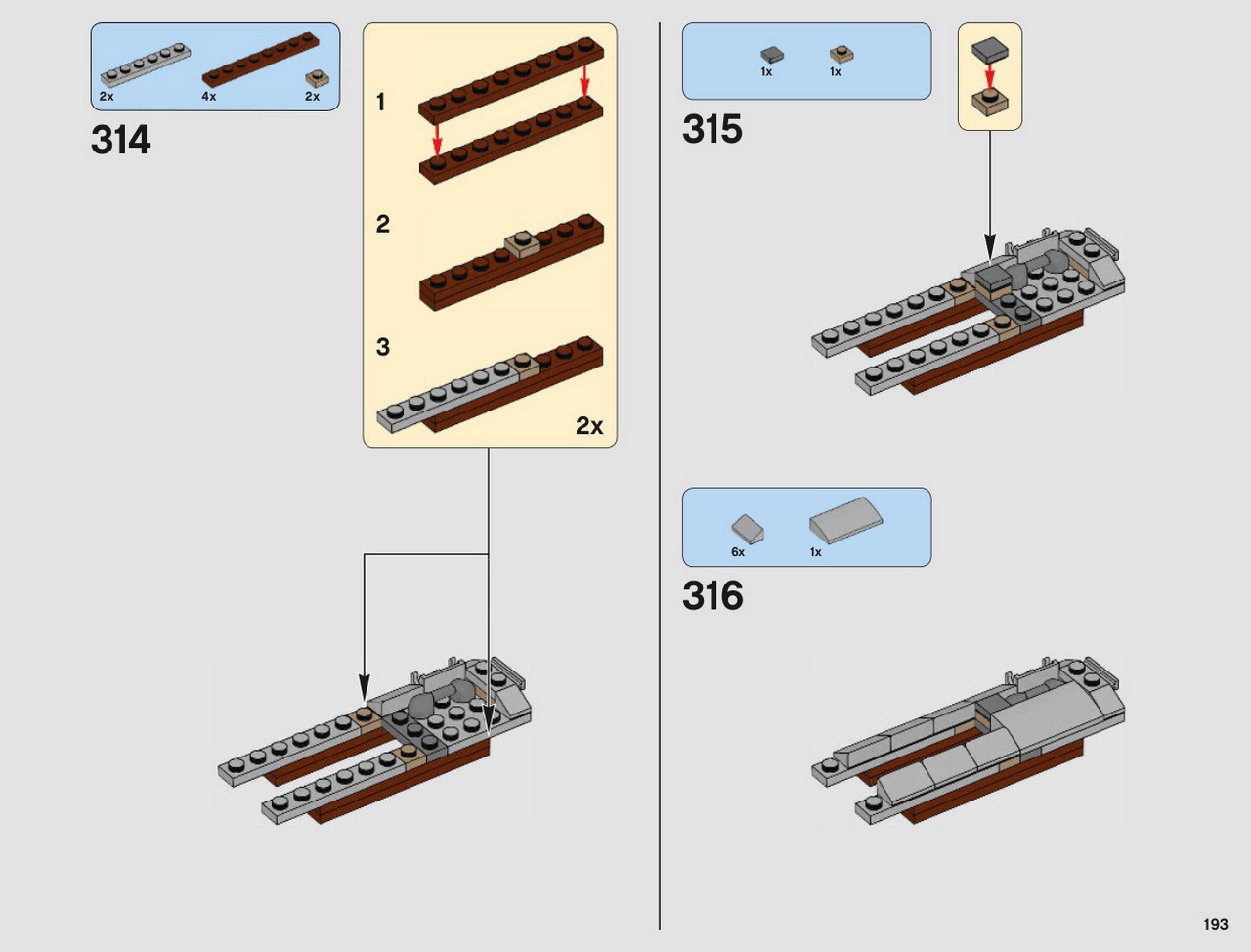 2x 4x 2x

314

1

2

3

2x

1x 1x

315

6x 1x

316

193