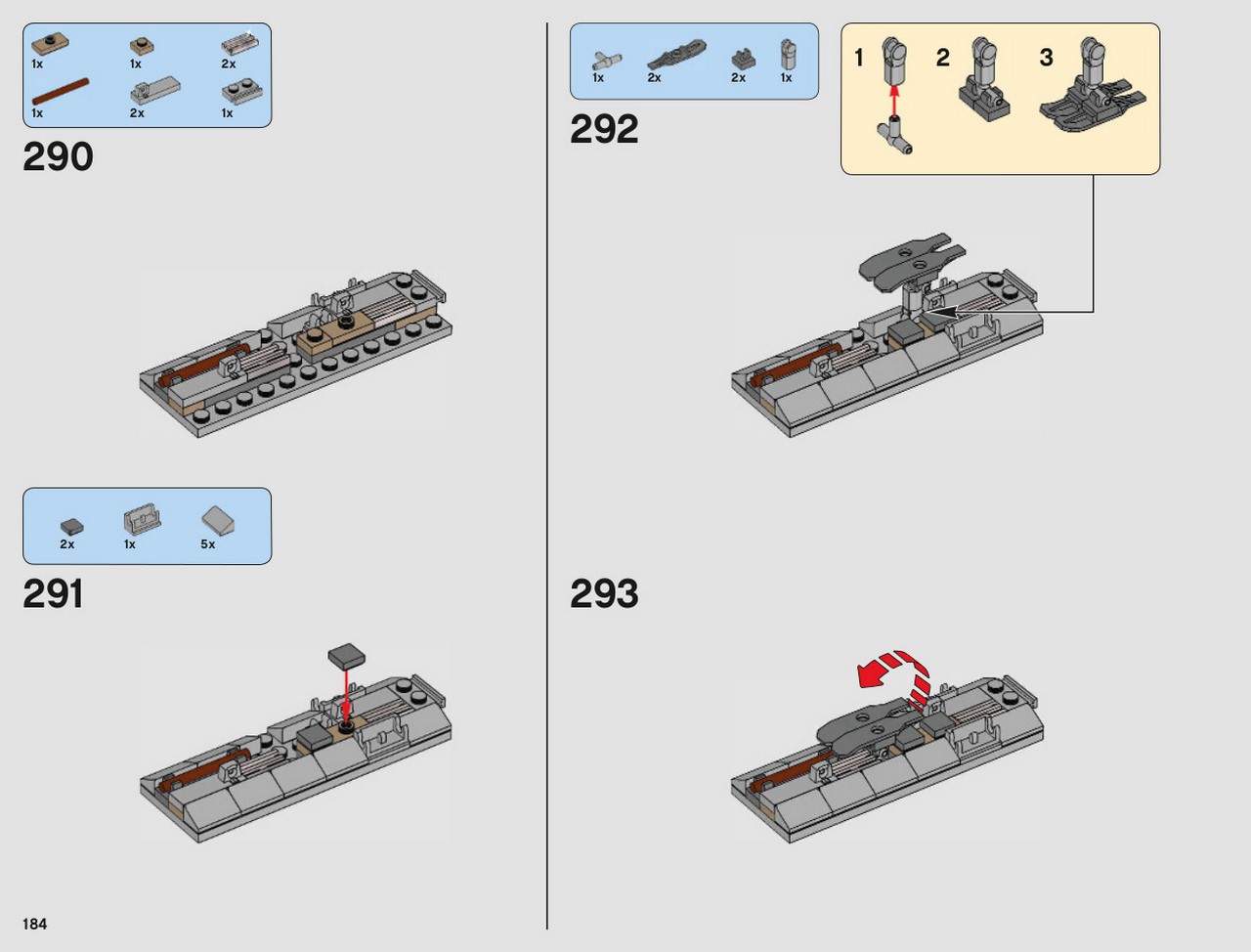 1x
1x
2x
1x
2x
1x

290

2x
1x
5x

291

1x
2x
2x
1x

292

1
2
3

293

184