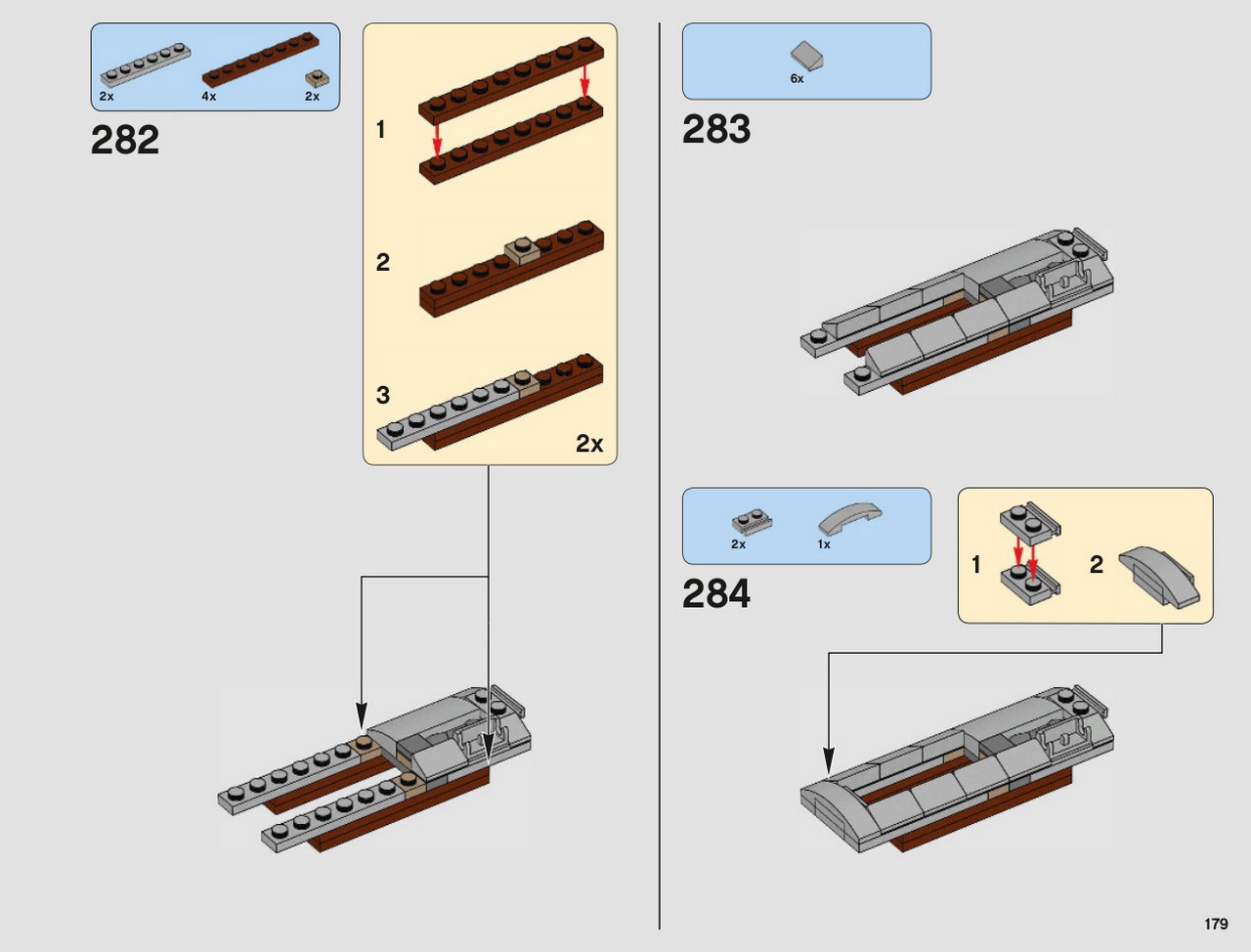 2x 4x 2x

282

1

2

3

2x

6x

283

2x 1x

284

1 2

179