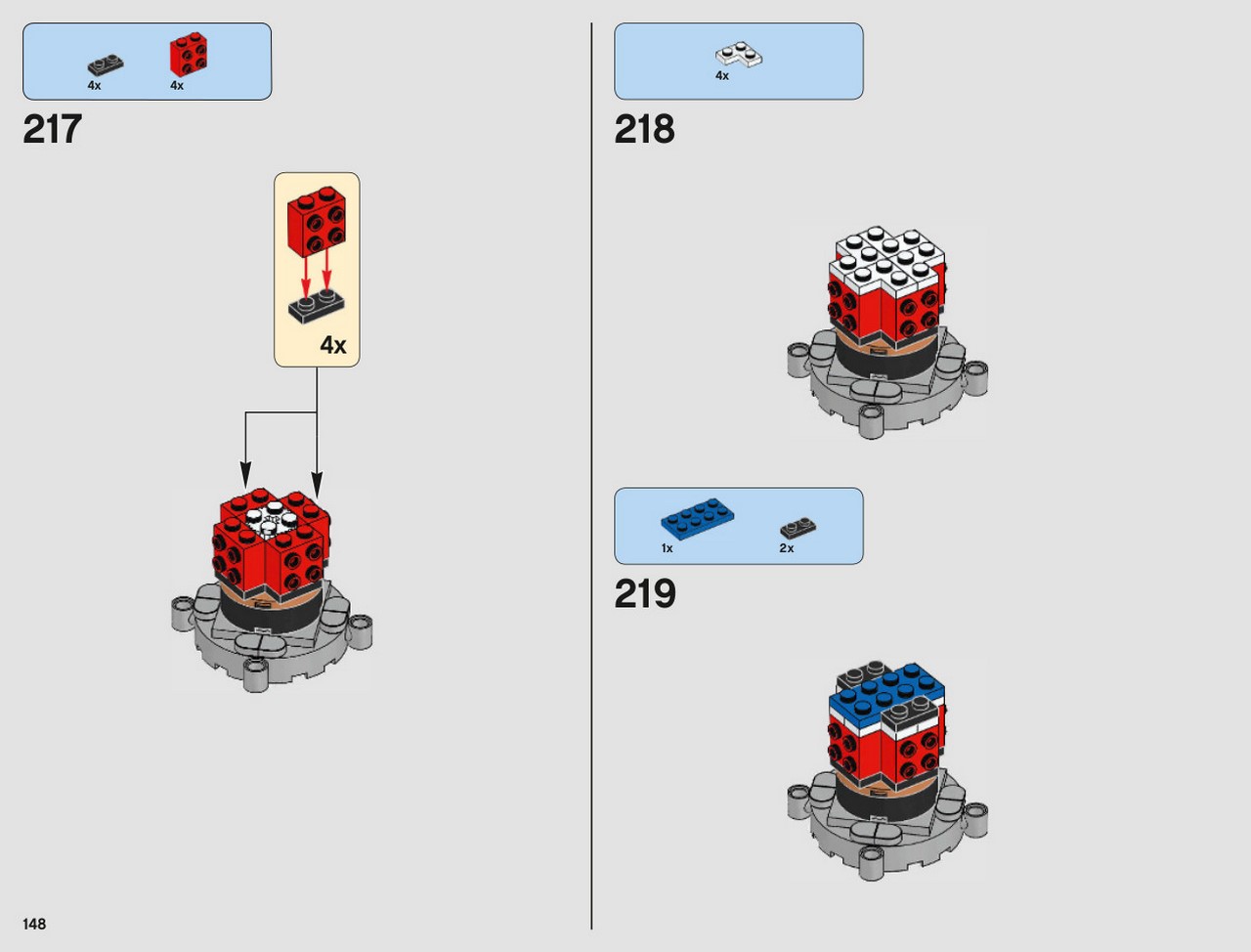 4x 4x

217

4x

148

4x

218

1x 2x

219