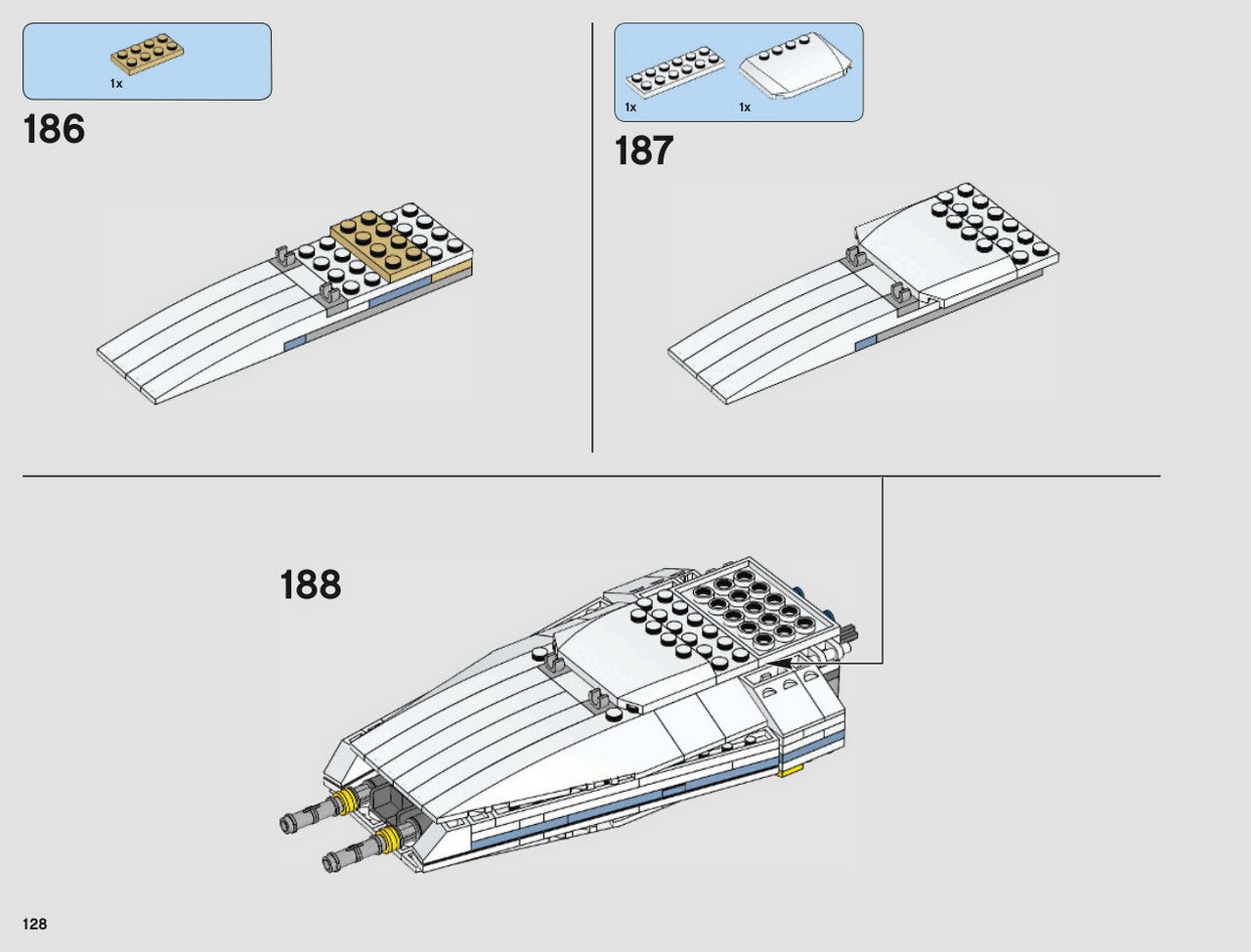 1x

186

1x 1x

187

188

128