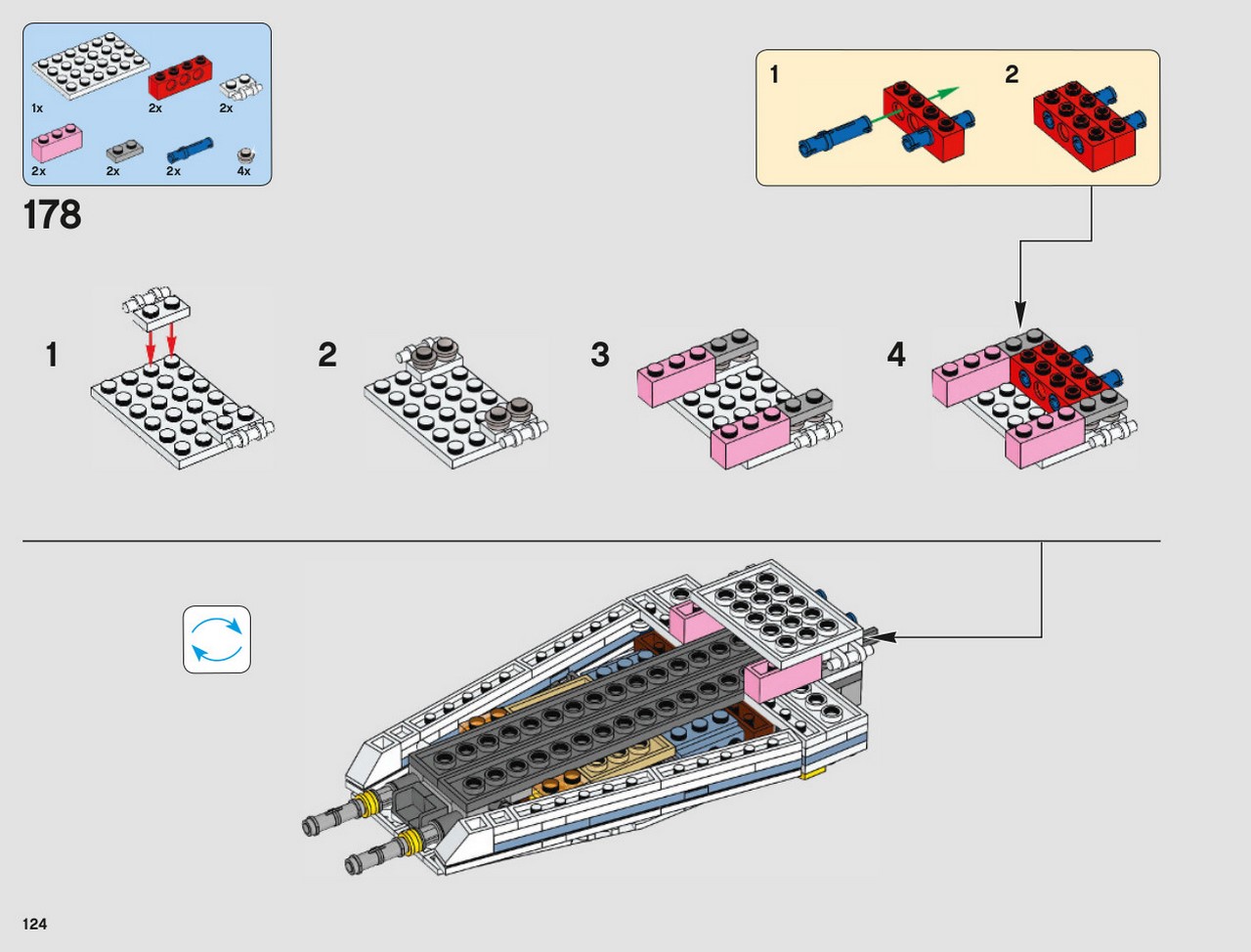 1x 2x 2x
2x 2x 2x 4x

178

1 2

1

2

3

4

124