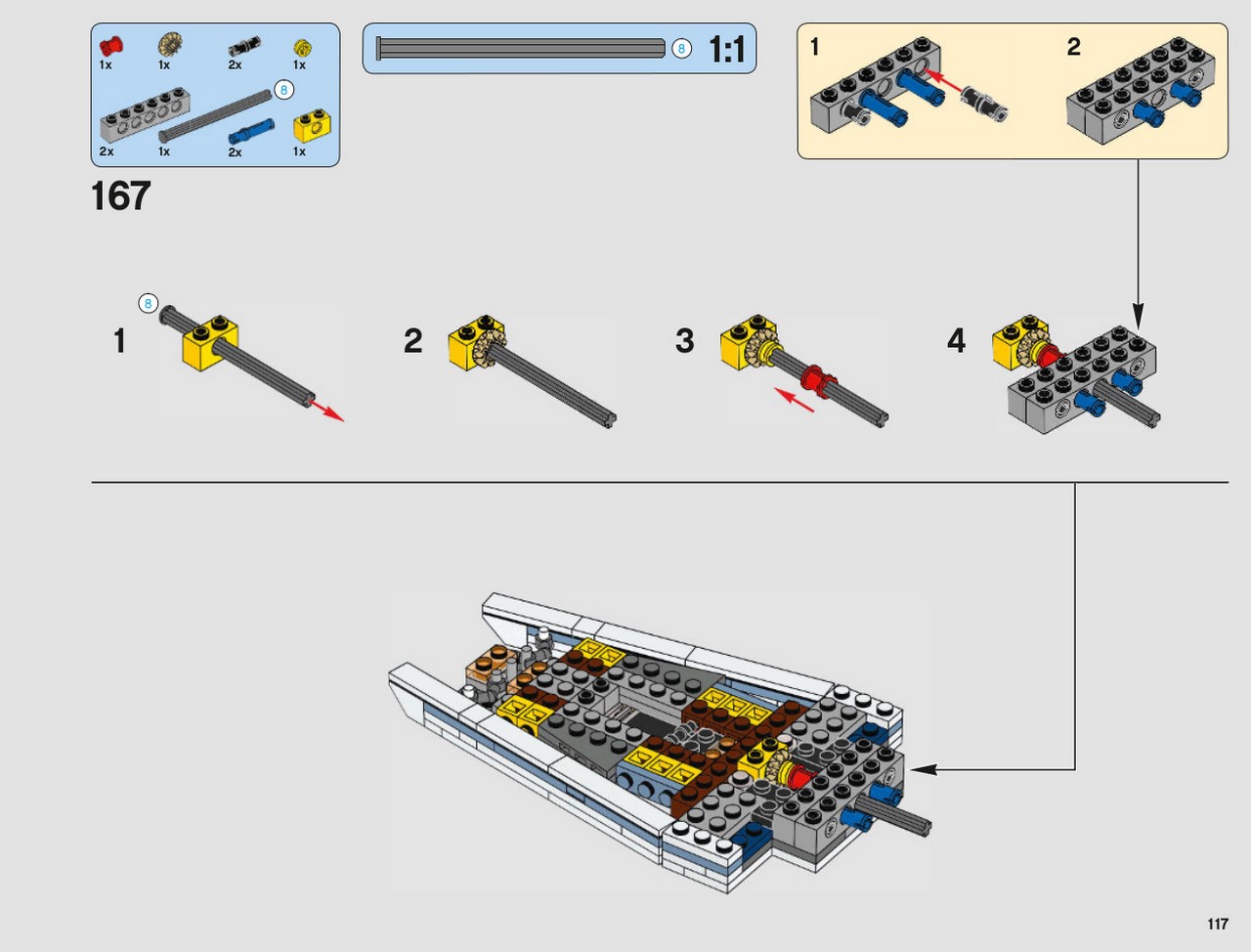 1x 1x 2x 1x

8

2x 1x 2x 1x

8 1:1

1 2

167

8

1 2 3 4

117