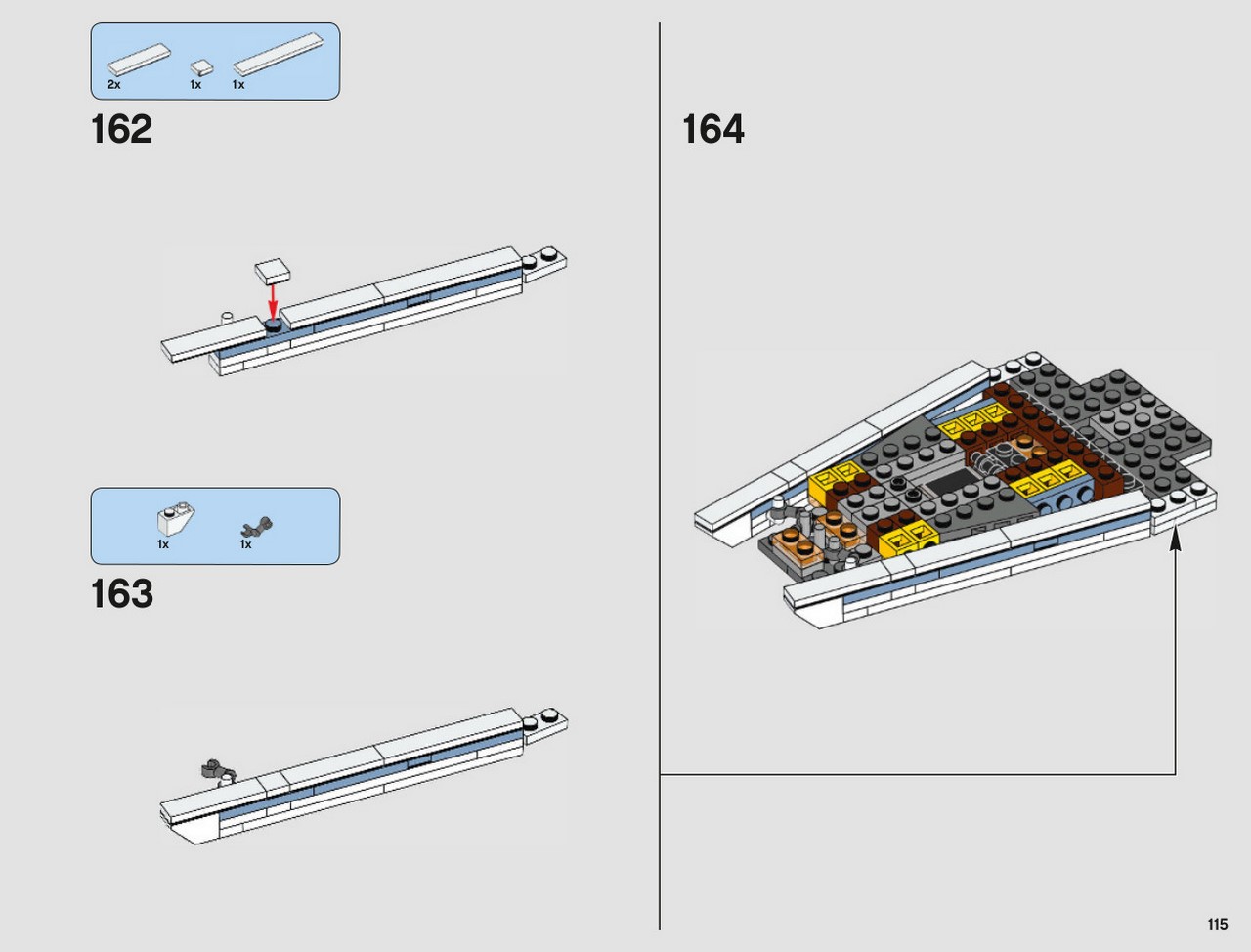 2x 1x 1x

162

1x 1x

163

164

115