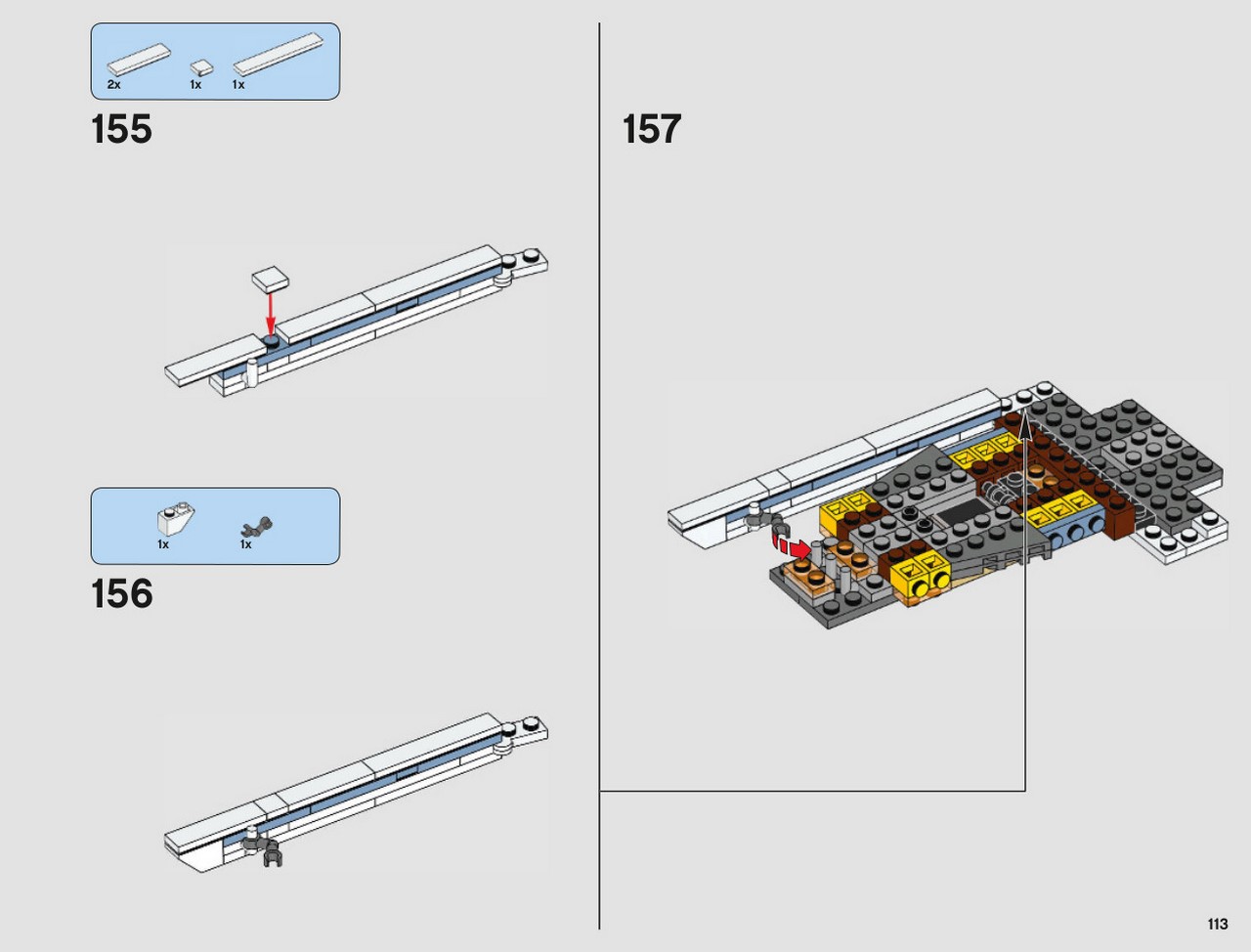 2x 1x 1x

155

1x 1x

156

157

113