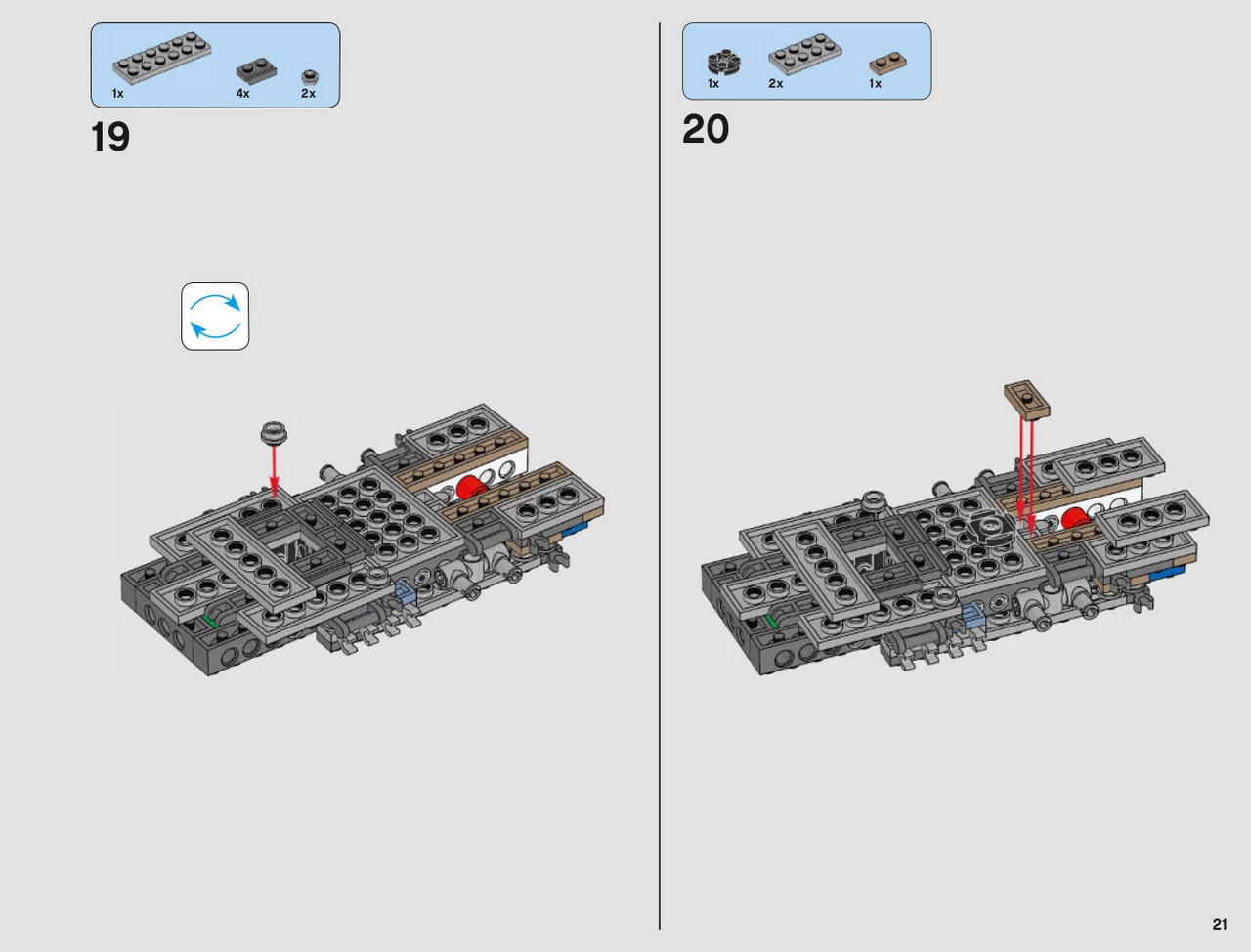 1x 4x 2x

19

1x 2x 1x

20

21