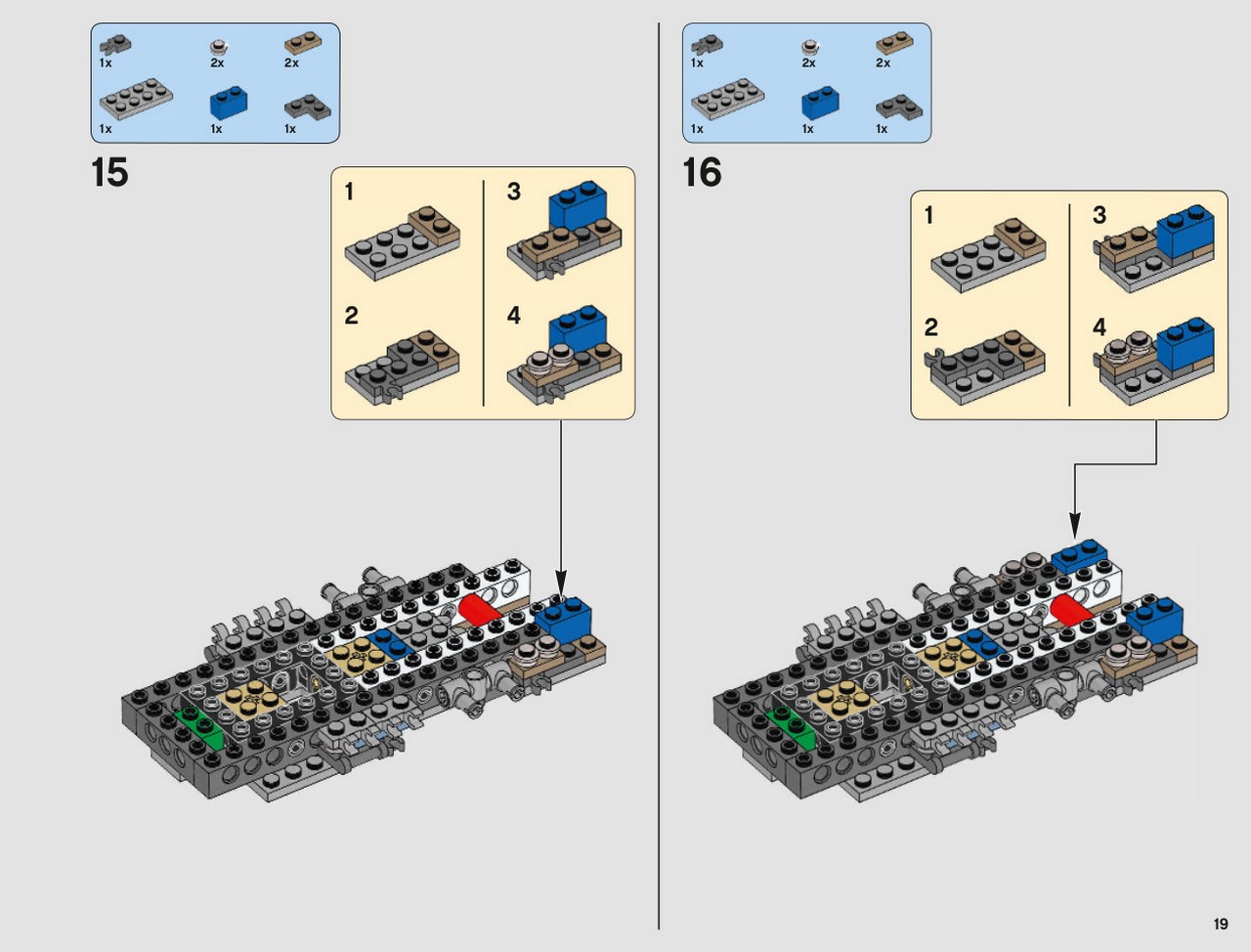 1x 2x 2x
1x 1x 1x

15

1
2
3
4

1x 2x 2x
1x 1x 1x

16

1
2
3
4

19