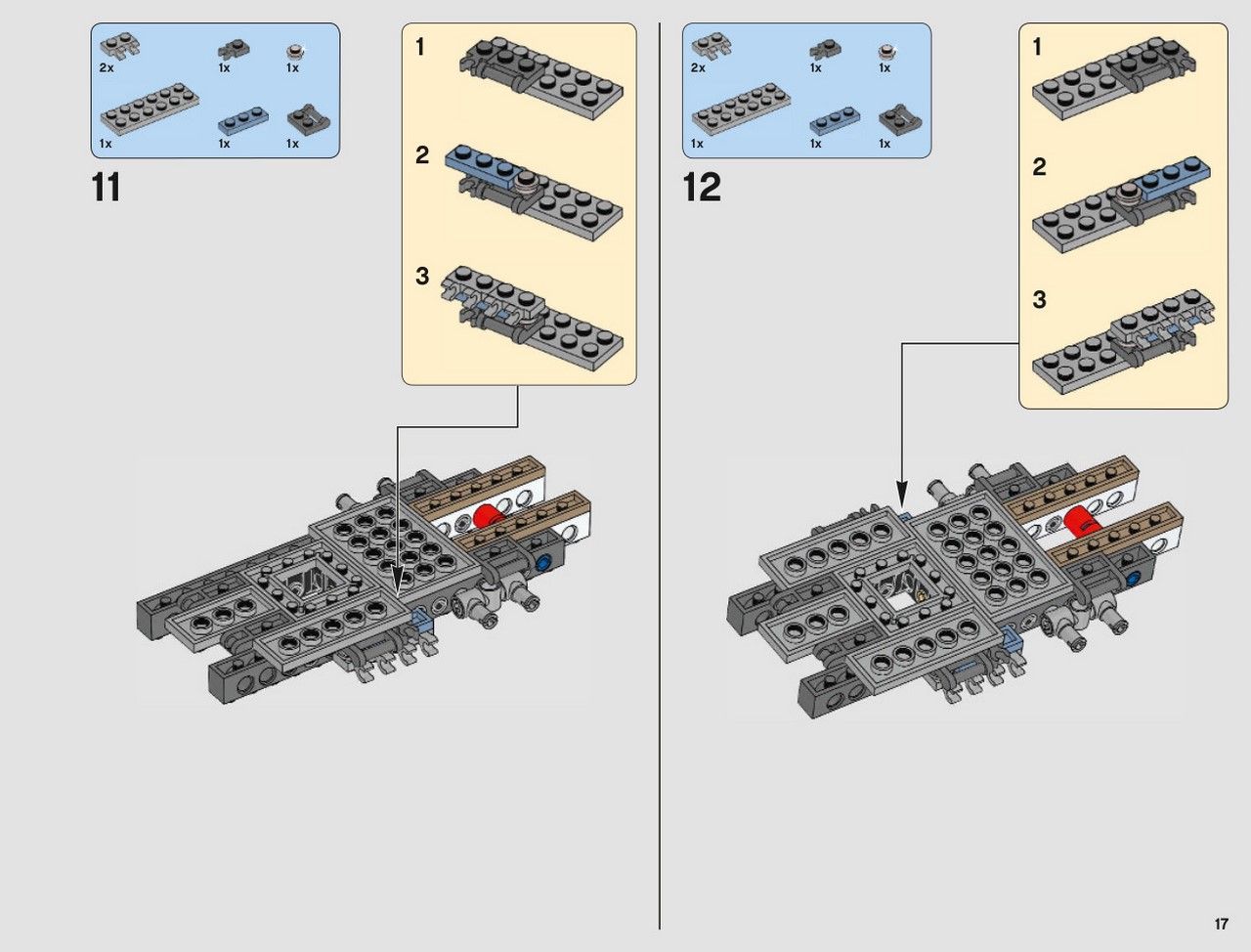 2x
1x
1x
1x
1x
1x

11

1
2
3

2x
1x
1x
1x
1x
1x

12

1
2
3

17