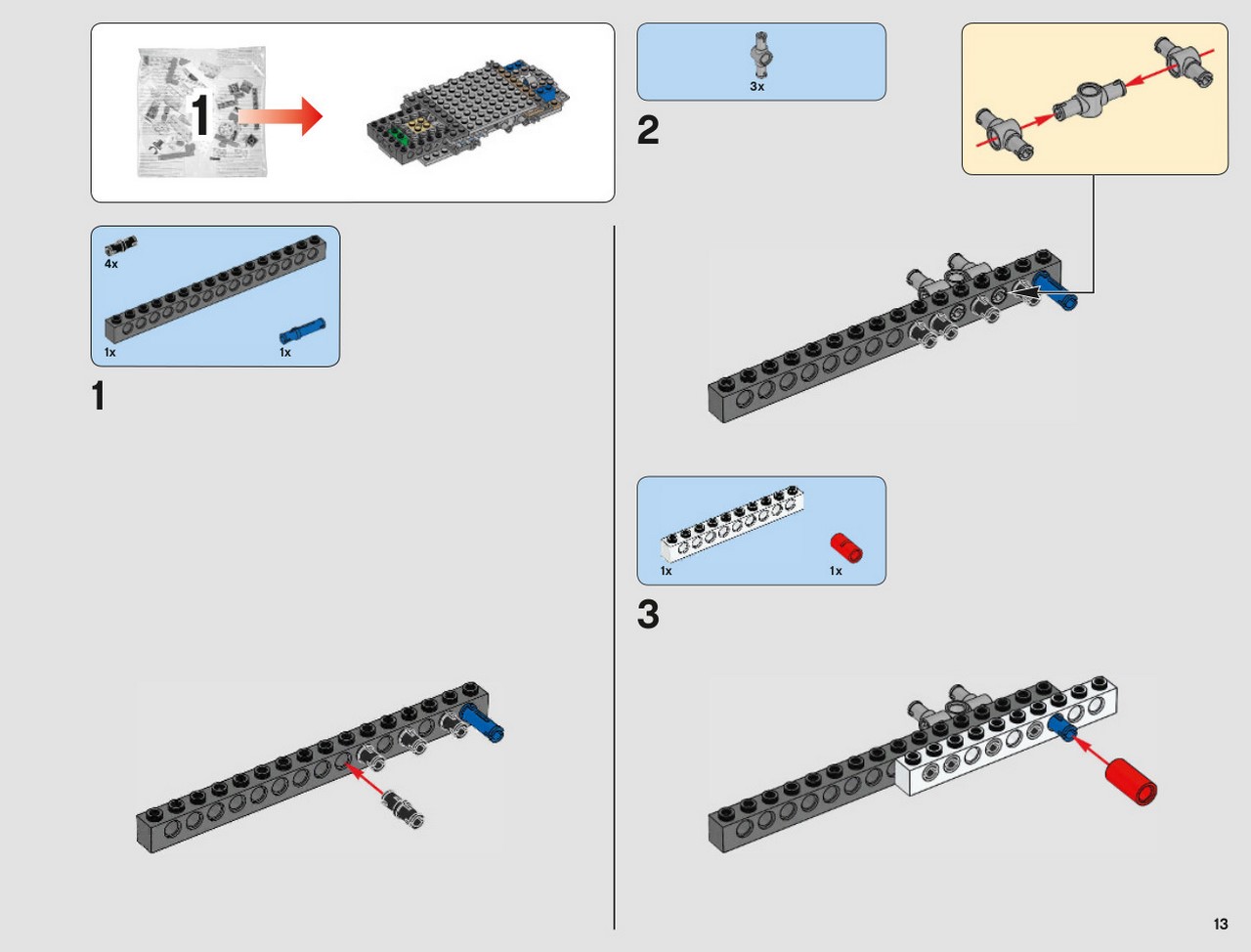 1

4x

1x

1x

1

3x

2

1x

1x

3

13