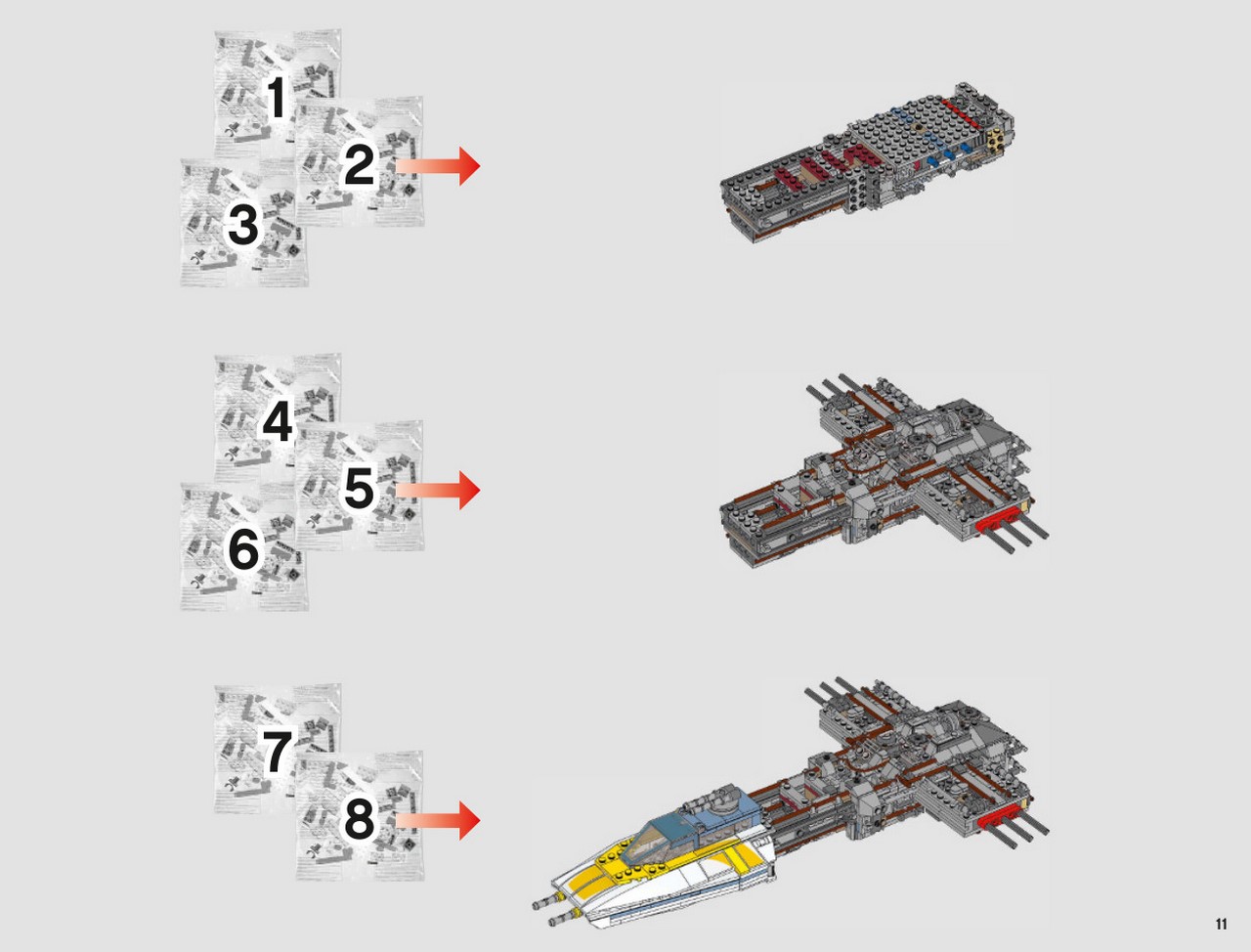 1
2
3

4
5
6

7
8

11