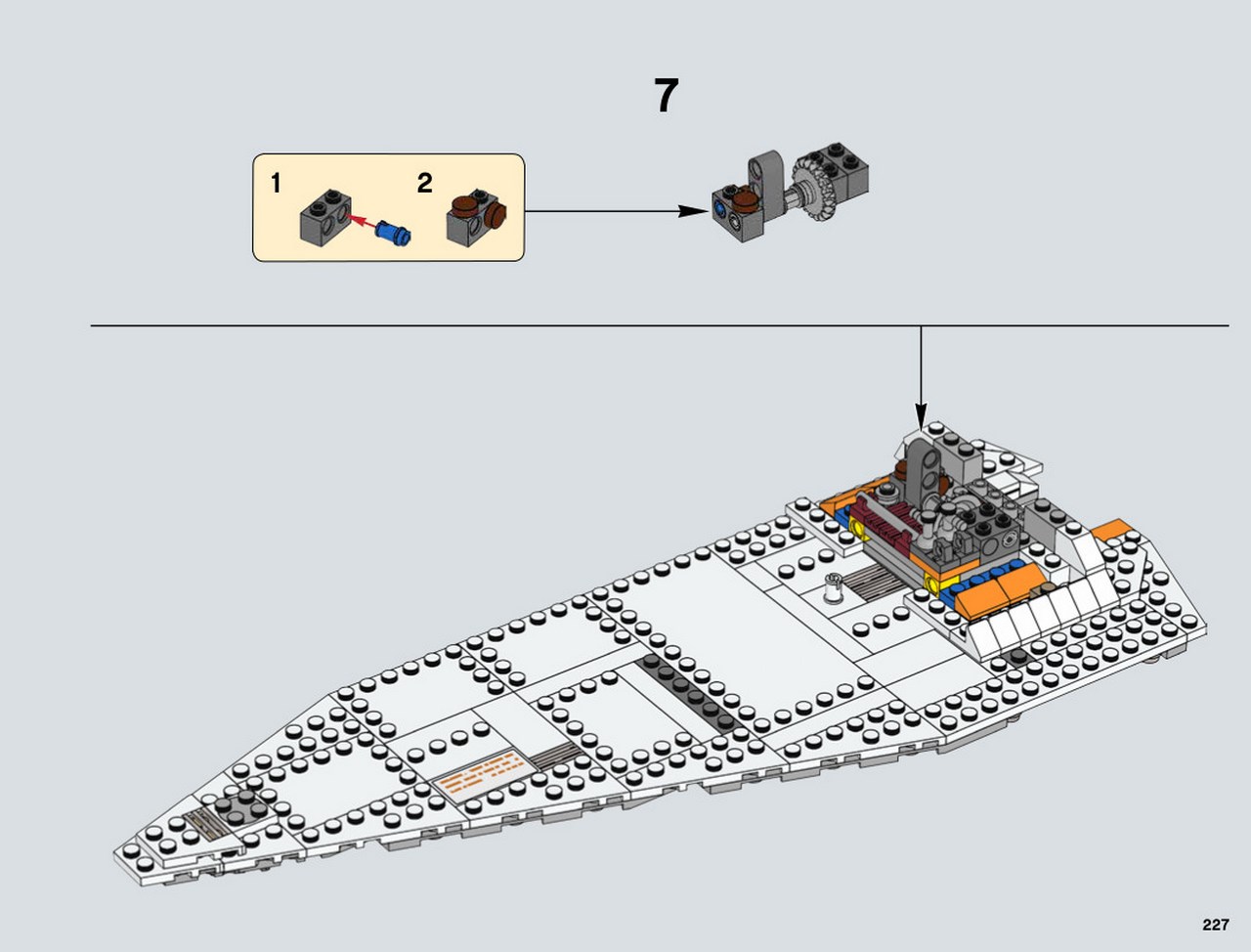 7

1

2

227