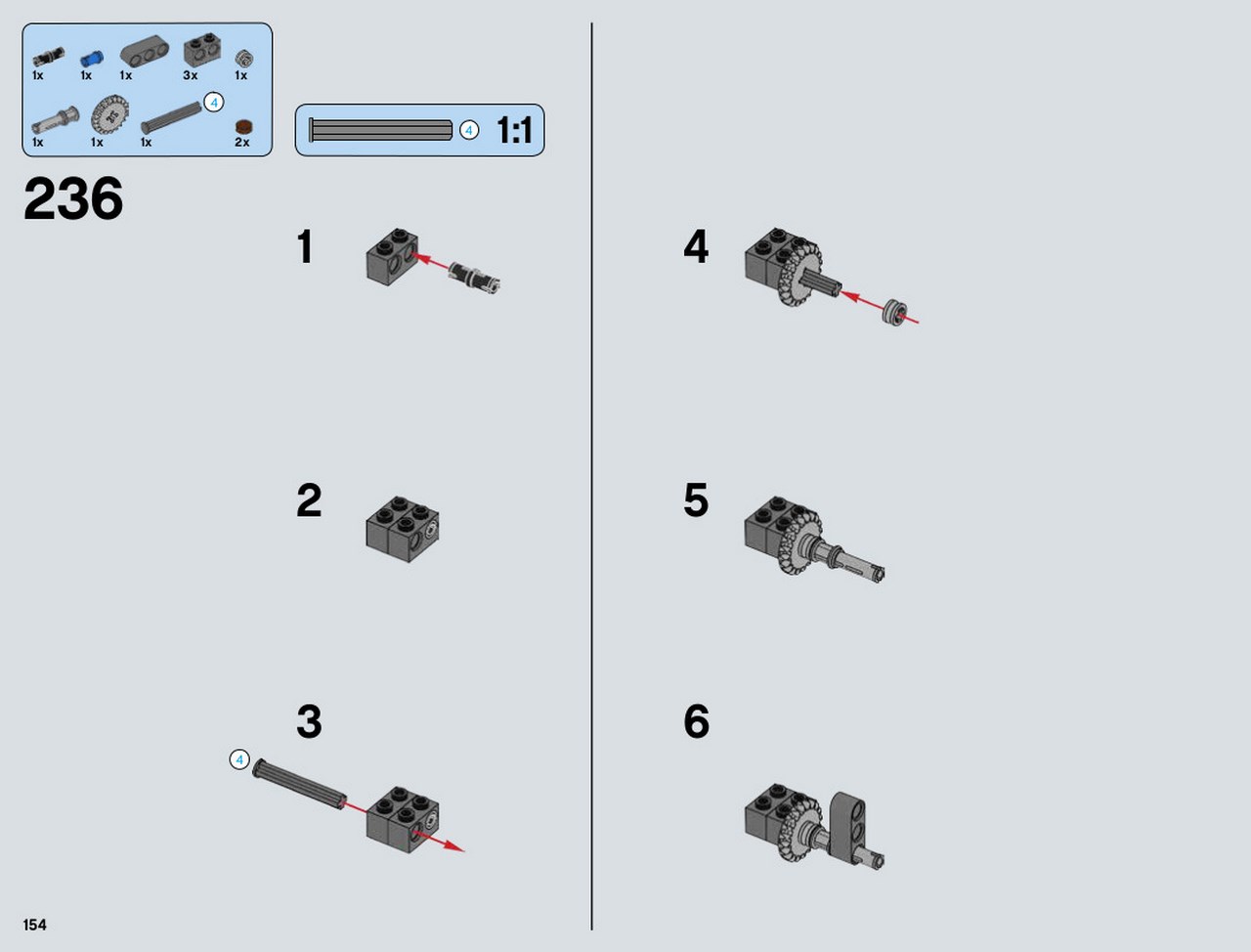 1x 1x 1x 3x 1x
4
1x 1x 1x 2x

4 1:1

236

1

2

3

4

4

5

6

154