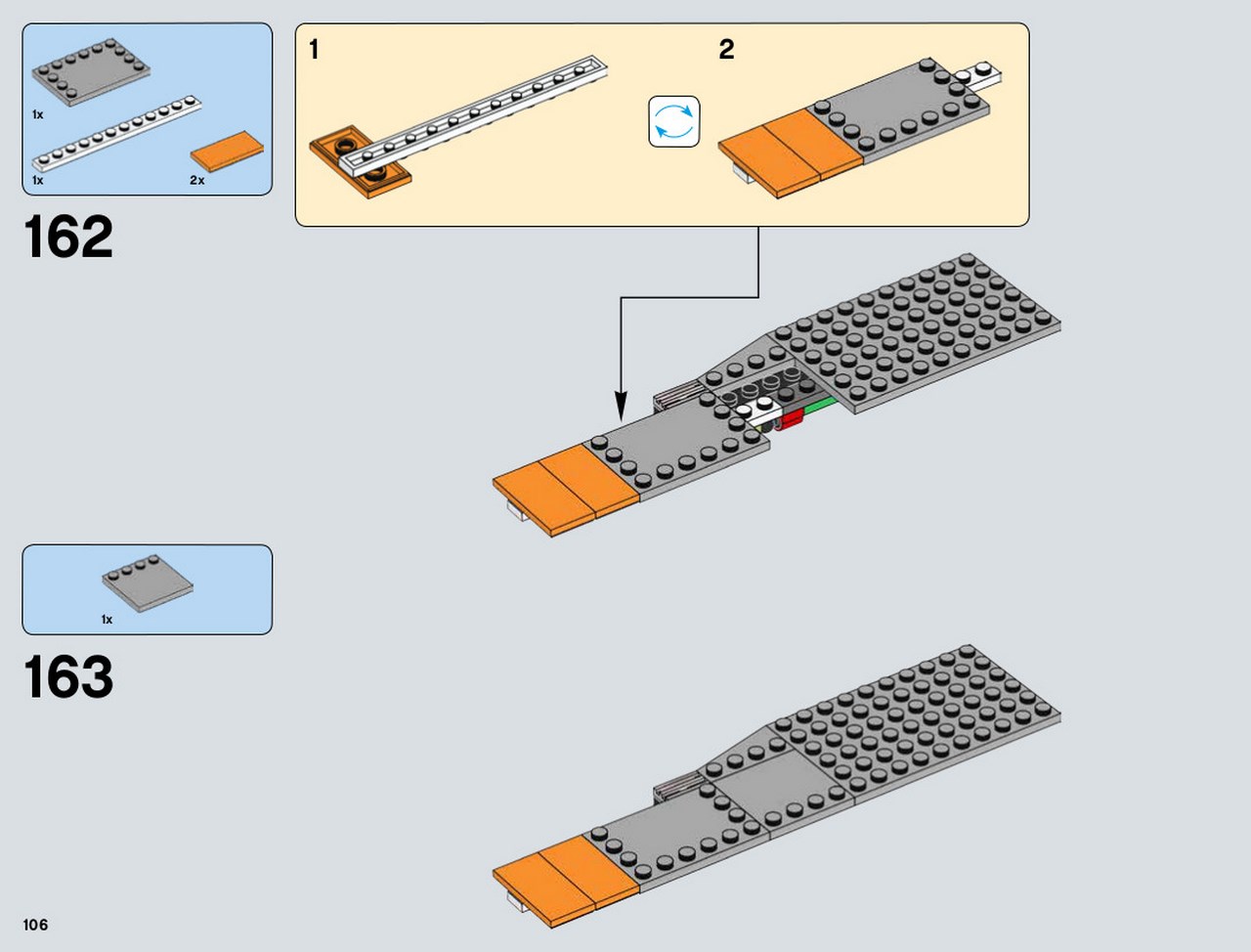 1x

1x

2x

162

1

2

1x

163

106