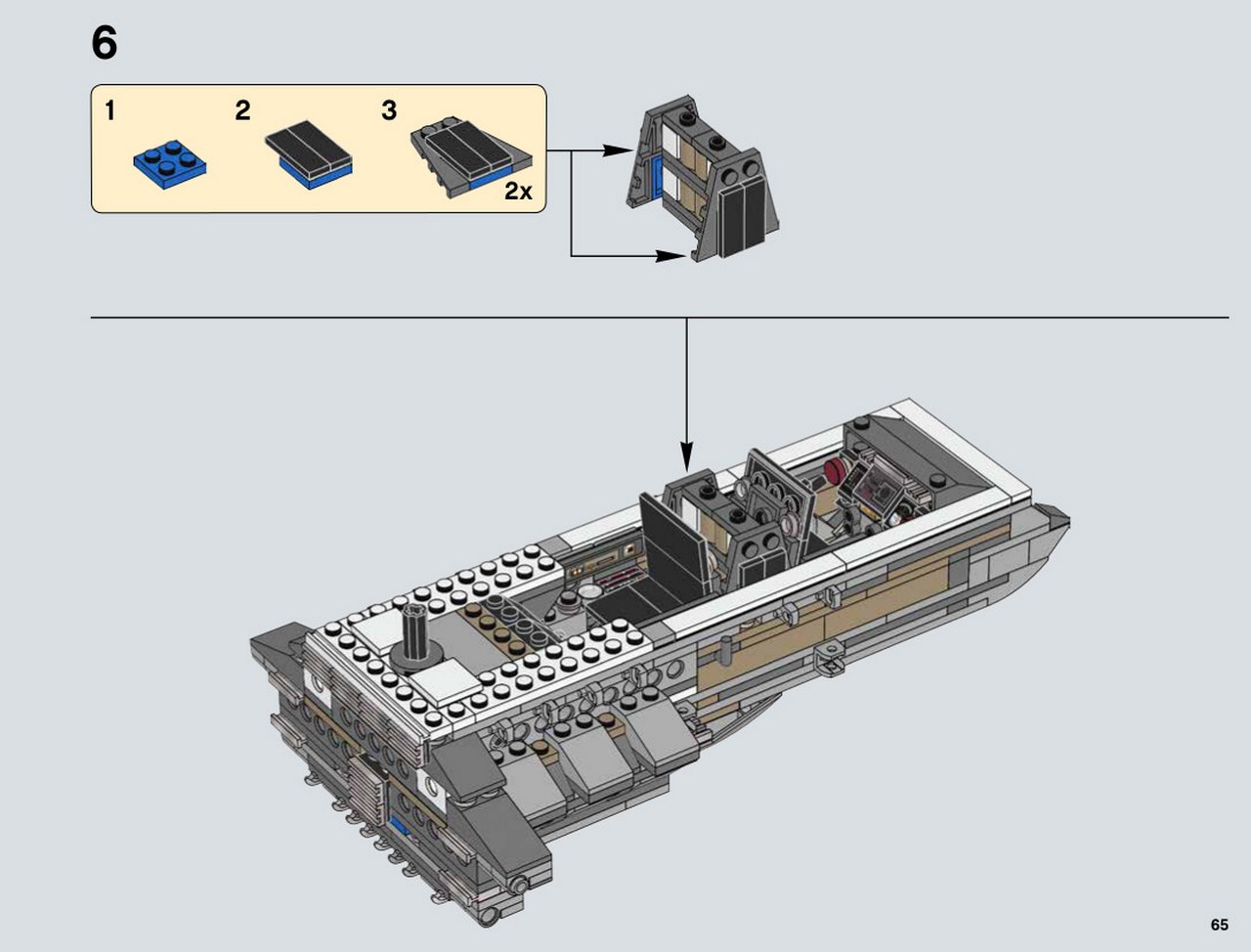 6

1

2

3

2x

65