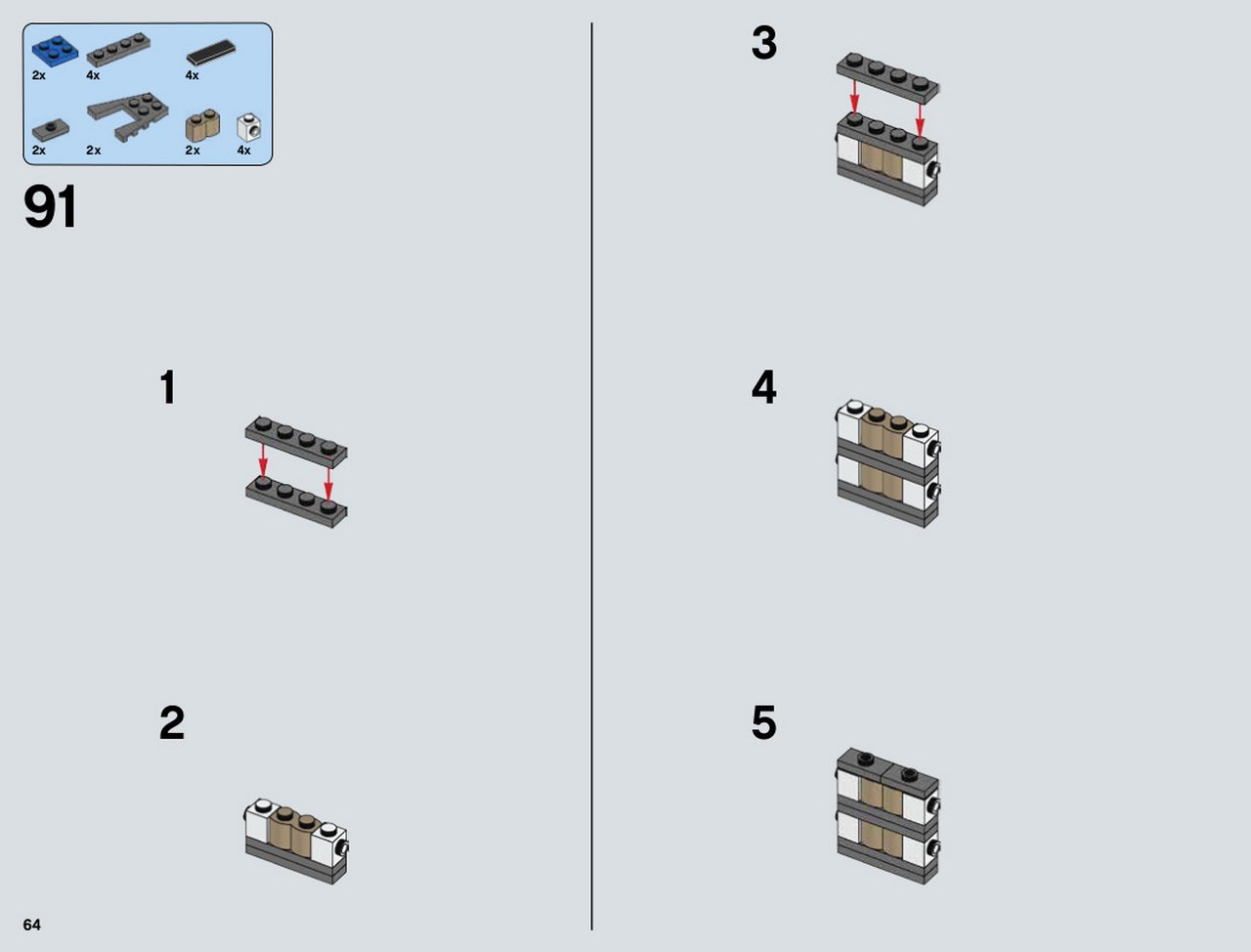 2x 4x 4x
2x 2x 2x 4x

91

1

2

3

4

5

64