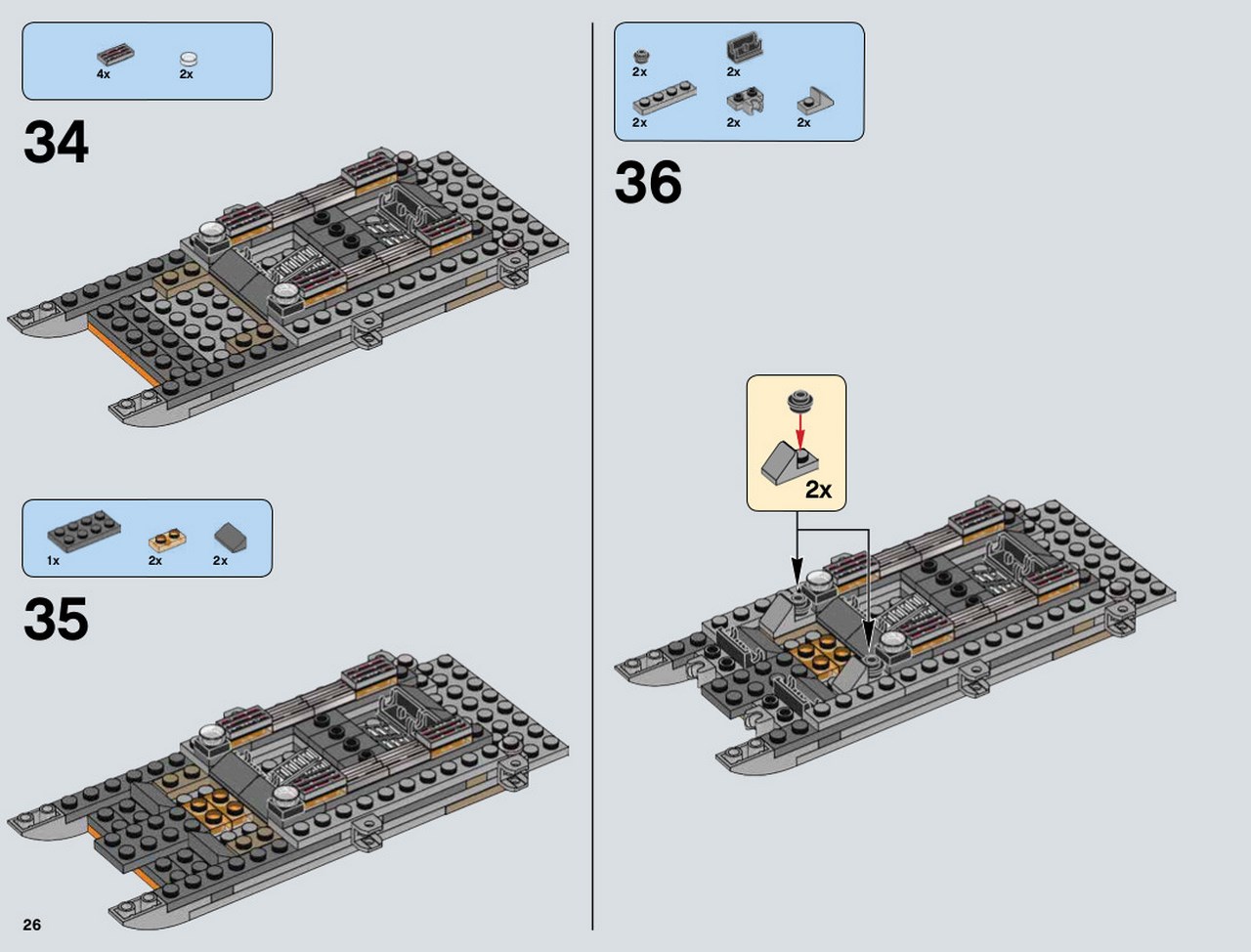 4x
2x

34

1x
2x
2x

35

26

2x
2x
2x
2x
2x

36

2x