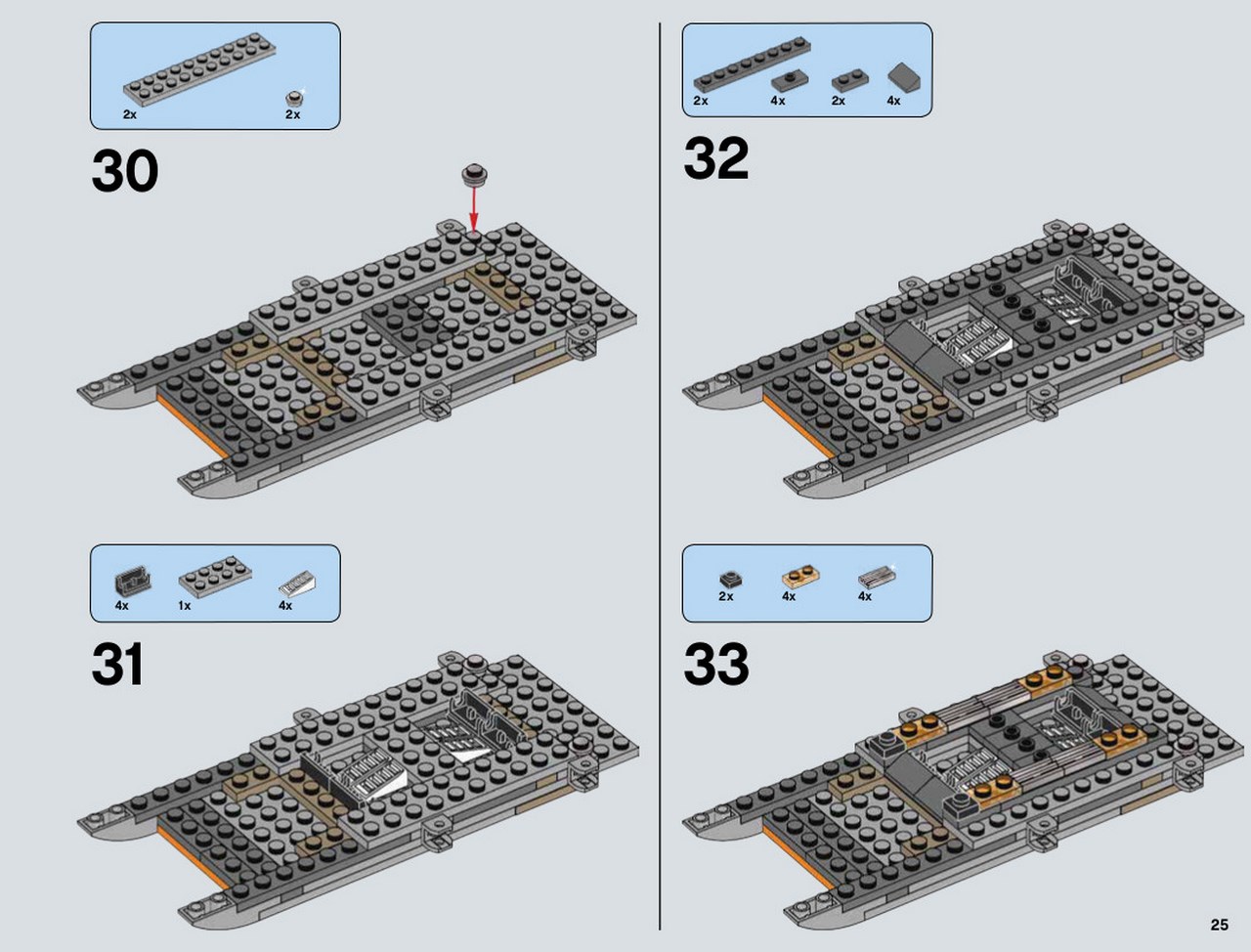 2x 2x

30

4x 1x 4x

31

2x 4x 2x 4x

32

2x 4x 4x

33

25