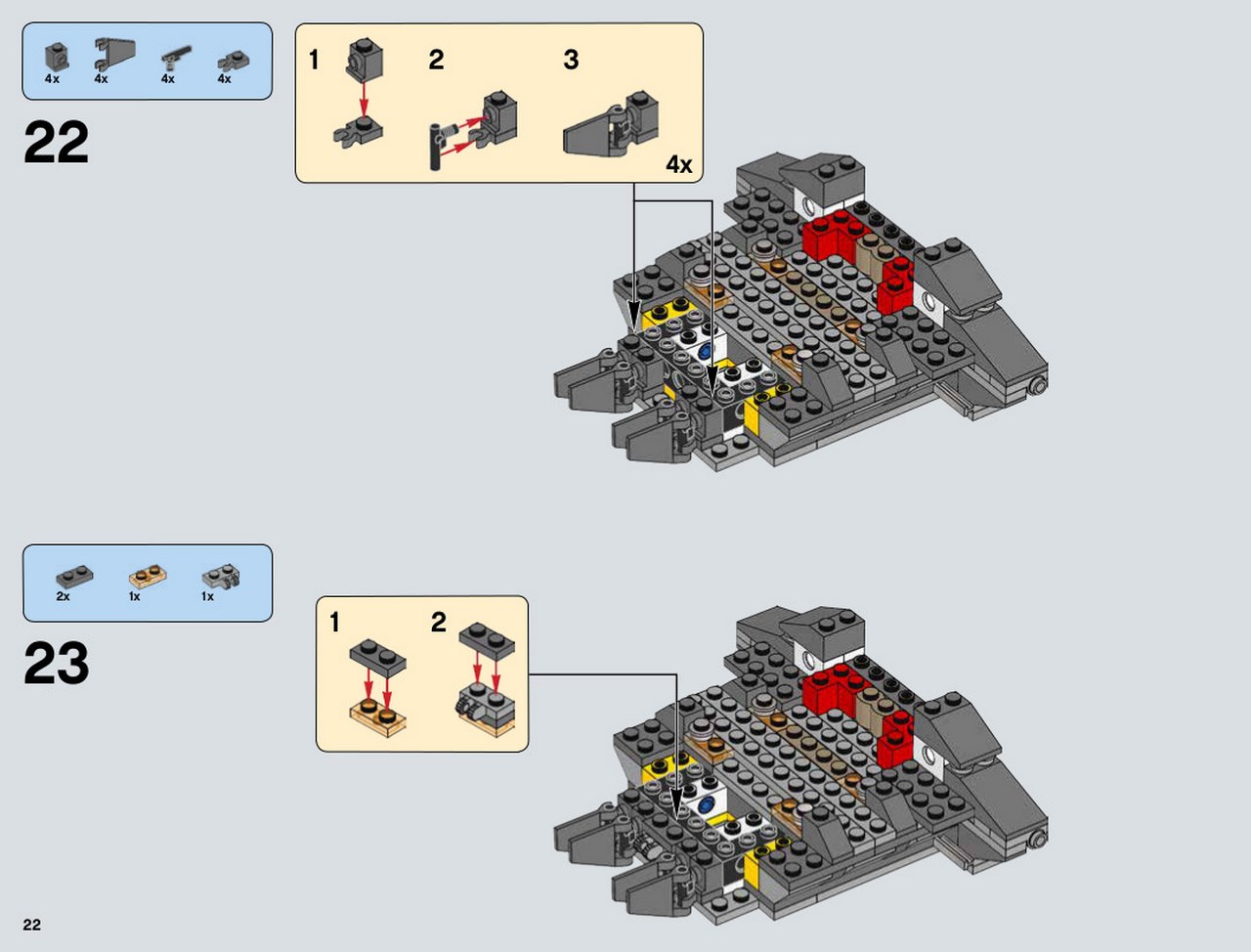 4x 4x 4x 4x

22

1 2 3

4x

2x 1x 1x

23

1 2

22