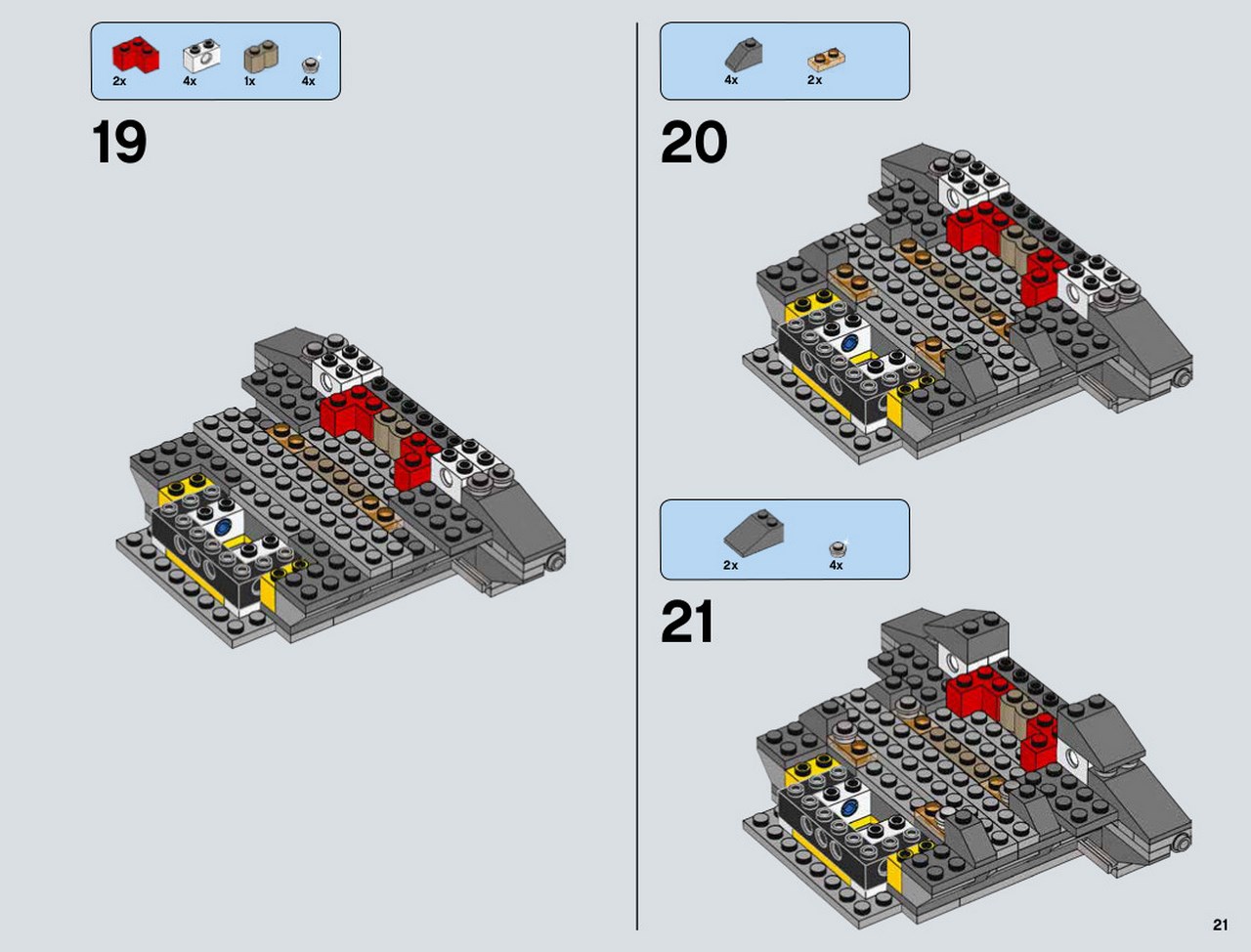 2x 4x 1x 4x

19

4x 2x

20

2x 4x

21

21