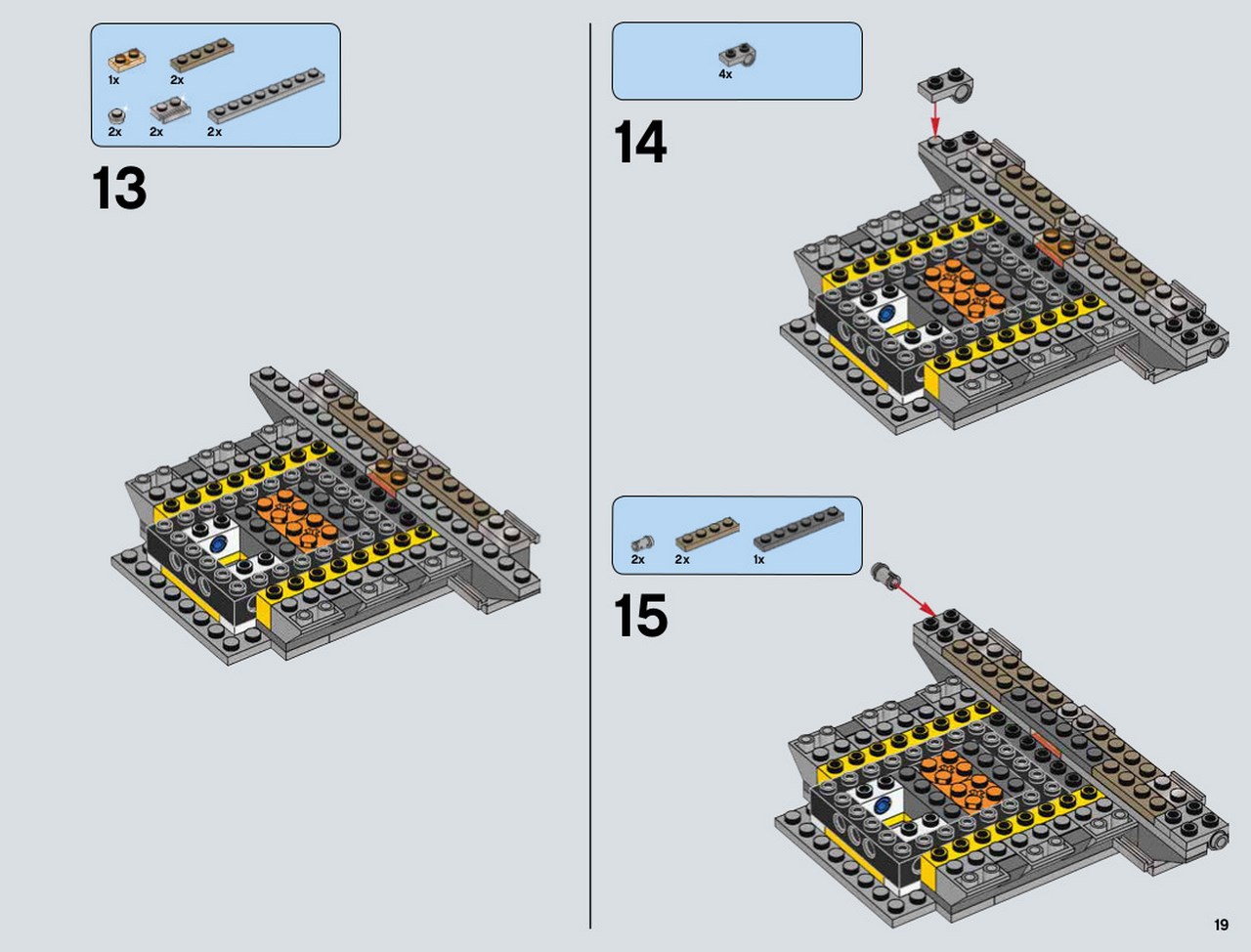 1x 2x
2x 2x 2x

13

4x

14

2x 2x 1x

15

19