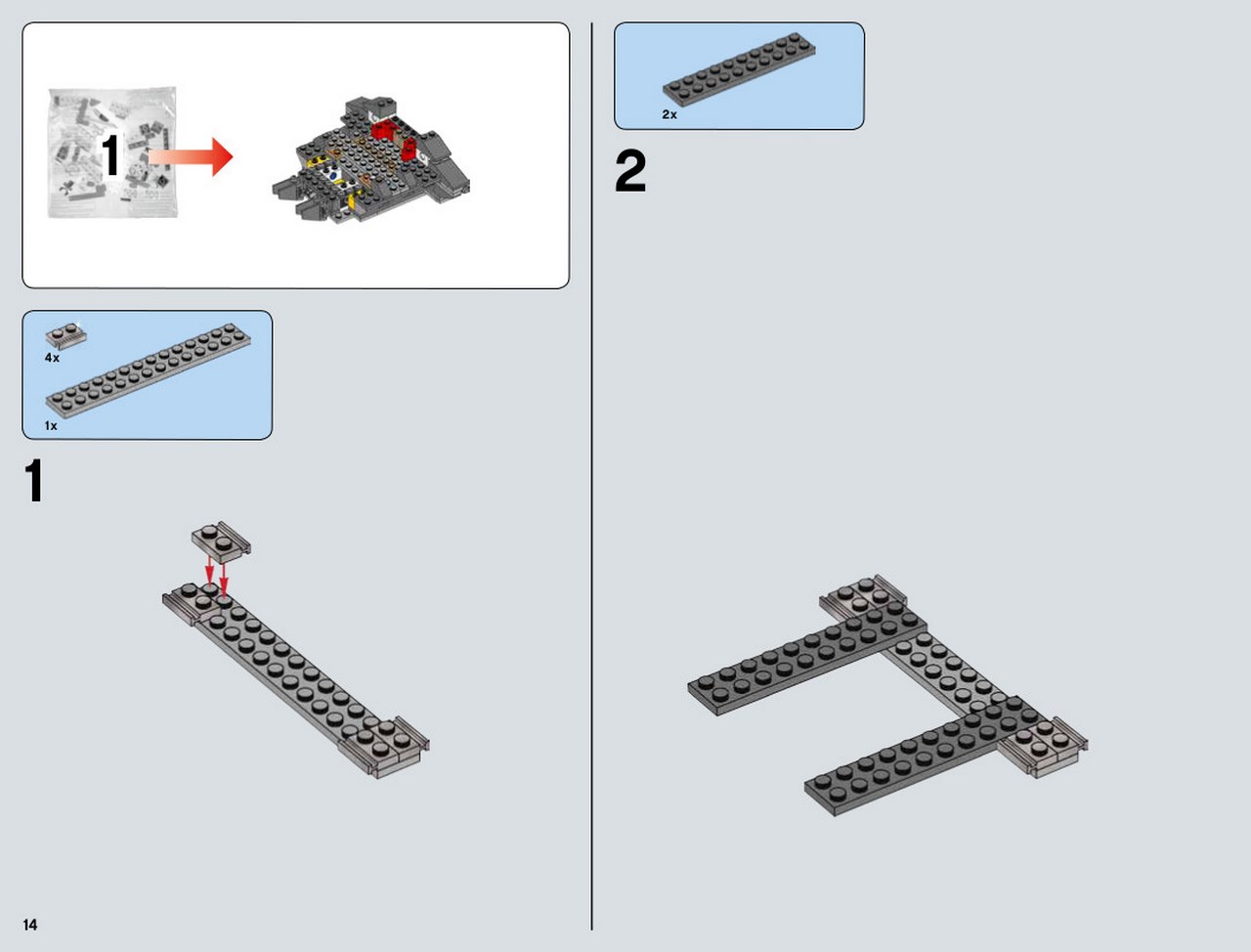 1

4x

1x

1

2x

2

14