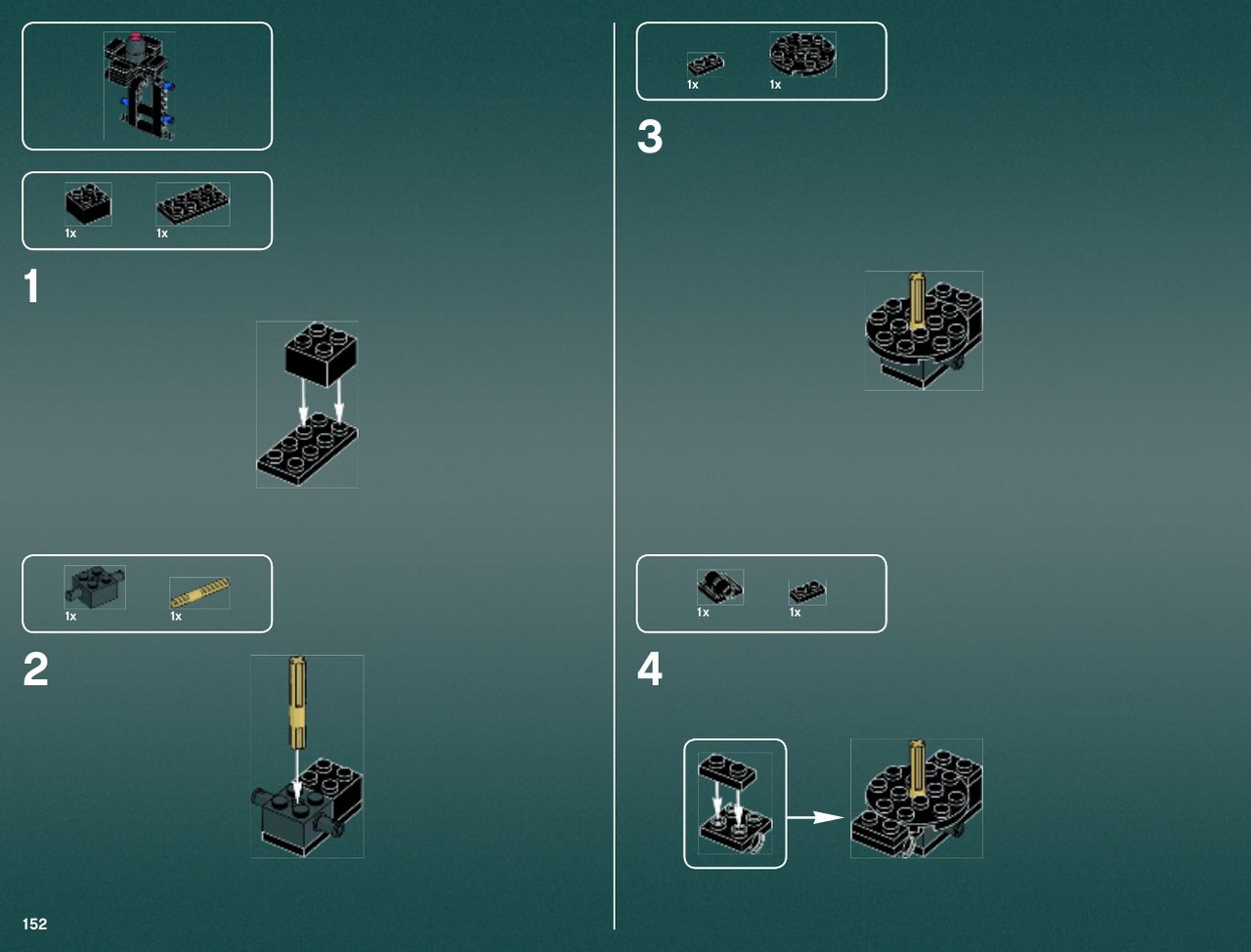 1x 1x

1

1x 1x

2

152

1x 1x

3

1x 1x

4