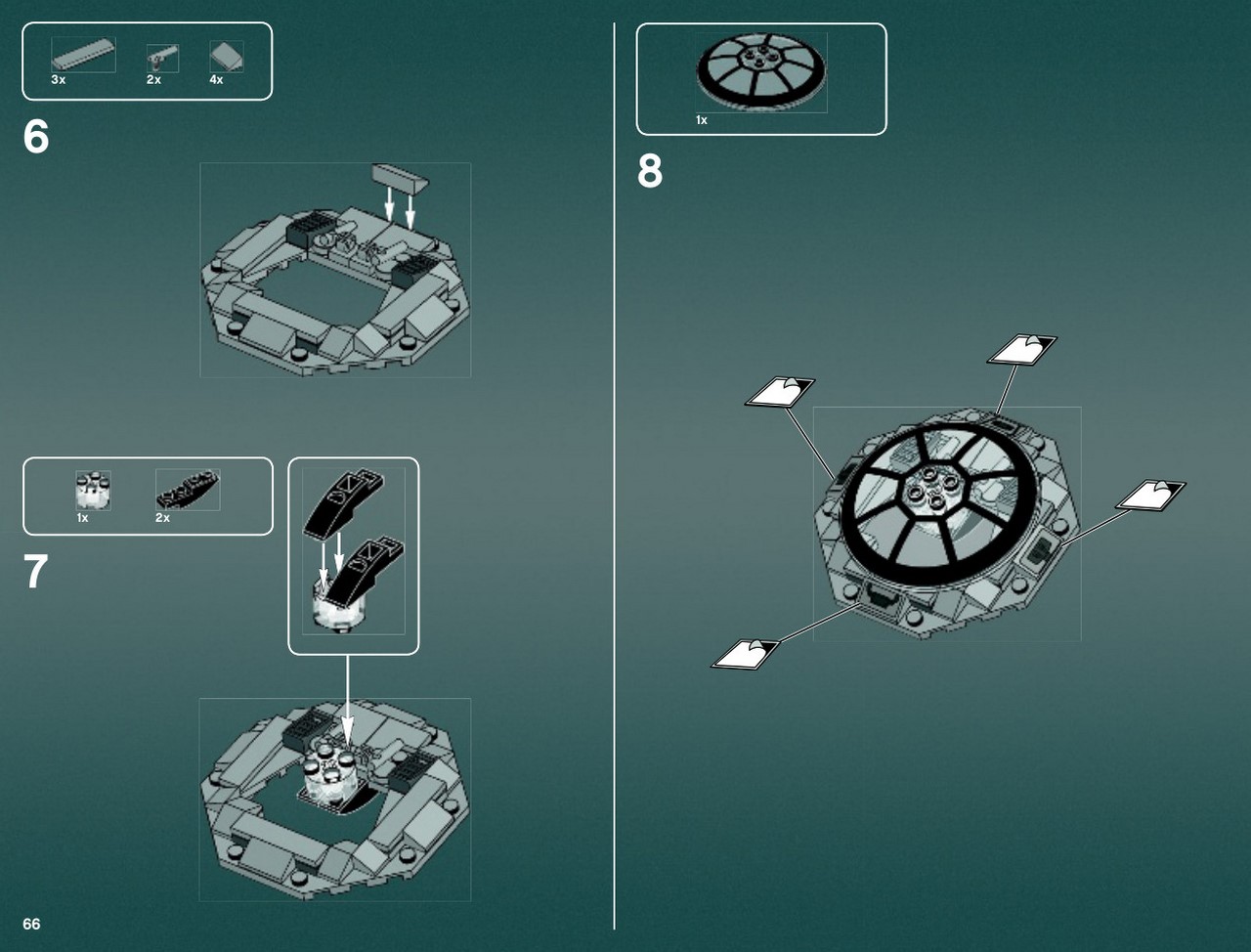 3x
2x
4x

6

1x
2x

7

66

1x

8