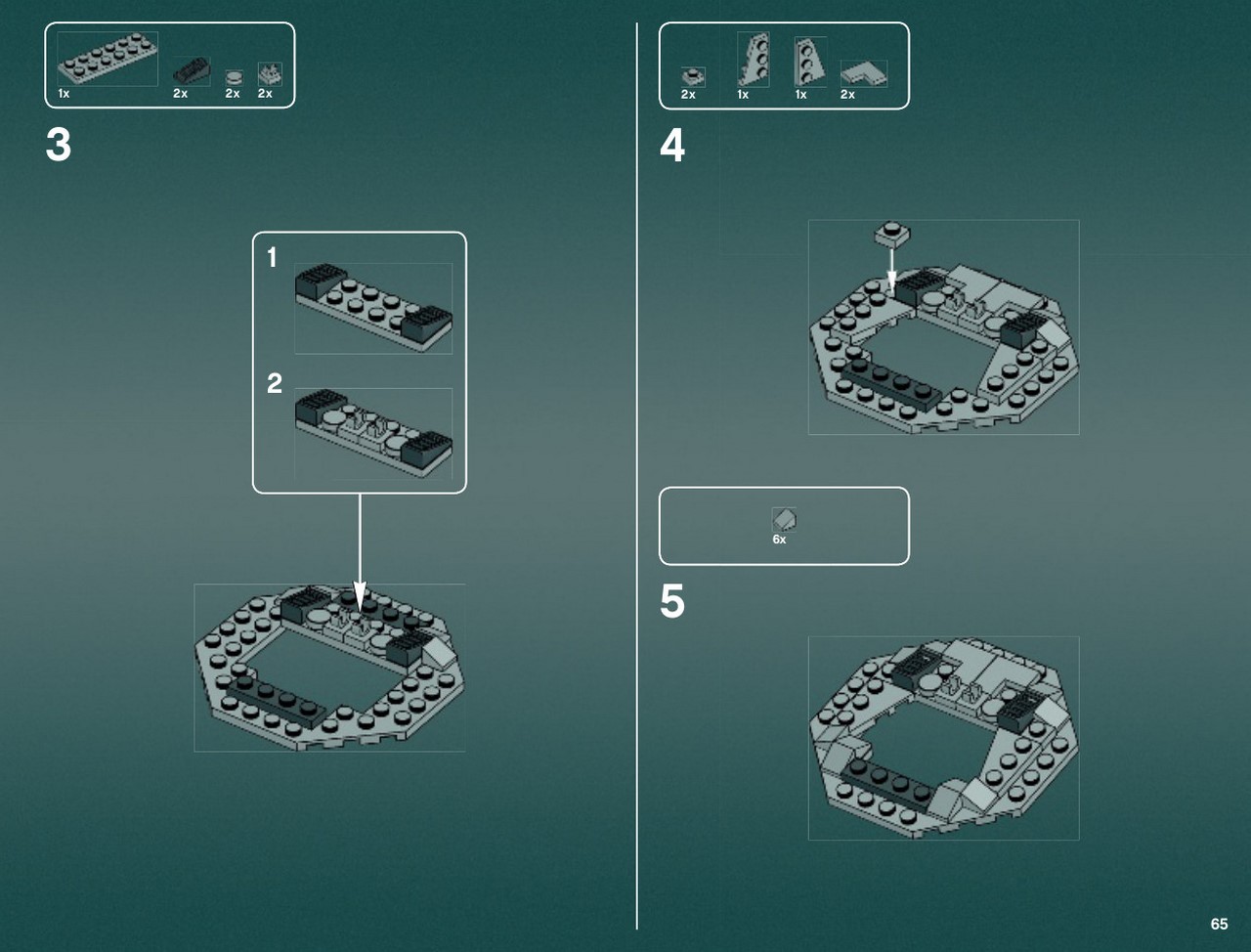 1x 2x 2x 2x

3

1

2

2x 1x 1x 2x

4

6x

5

65