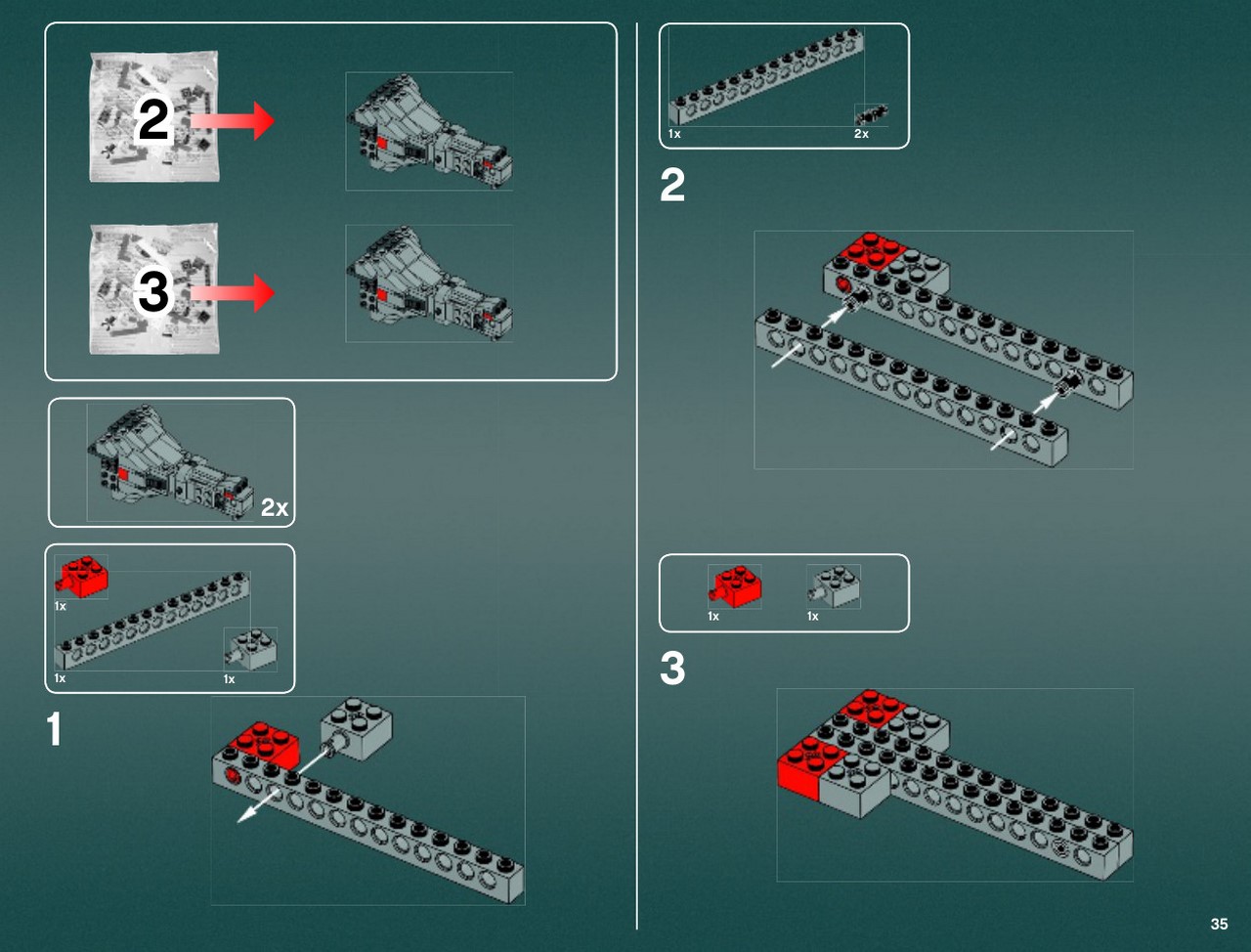 2

3

2x

1x

1x

1x

1

1x

2x

2

1x

1x

3

35