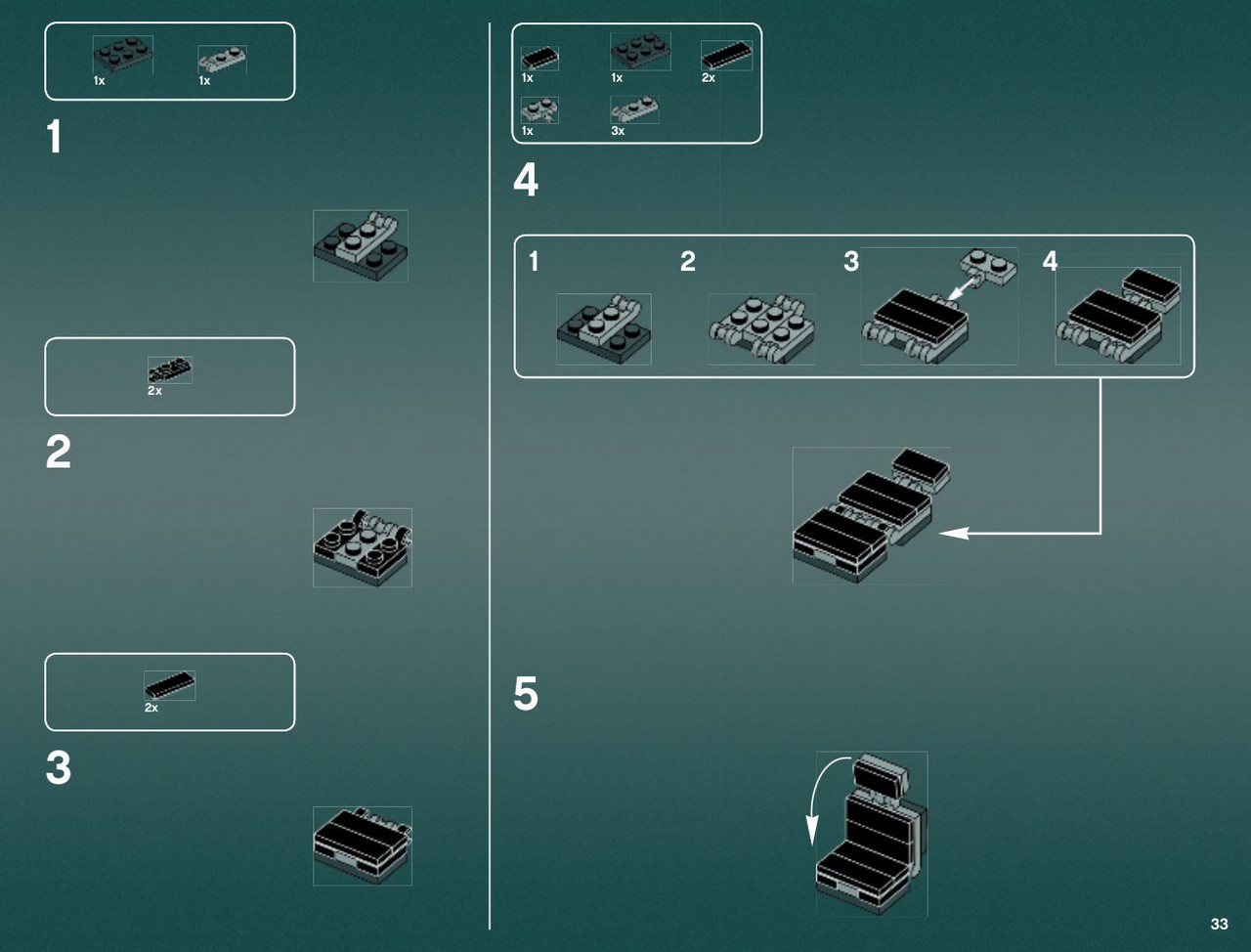 1x 1x

1

2x

2

2x

3

1x 1x 2x
1x 3x

4

1 2 3 4

5

33