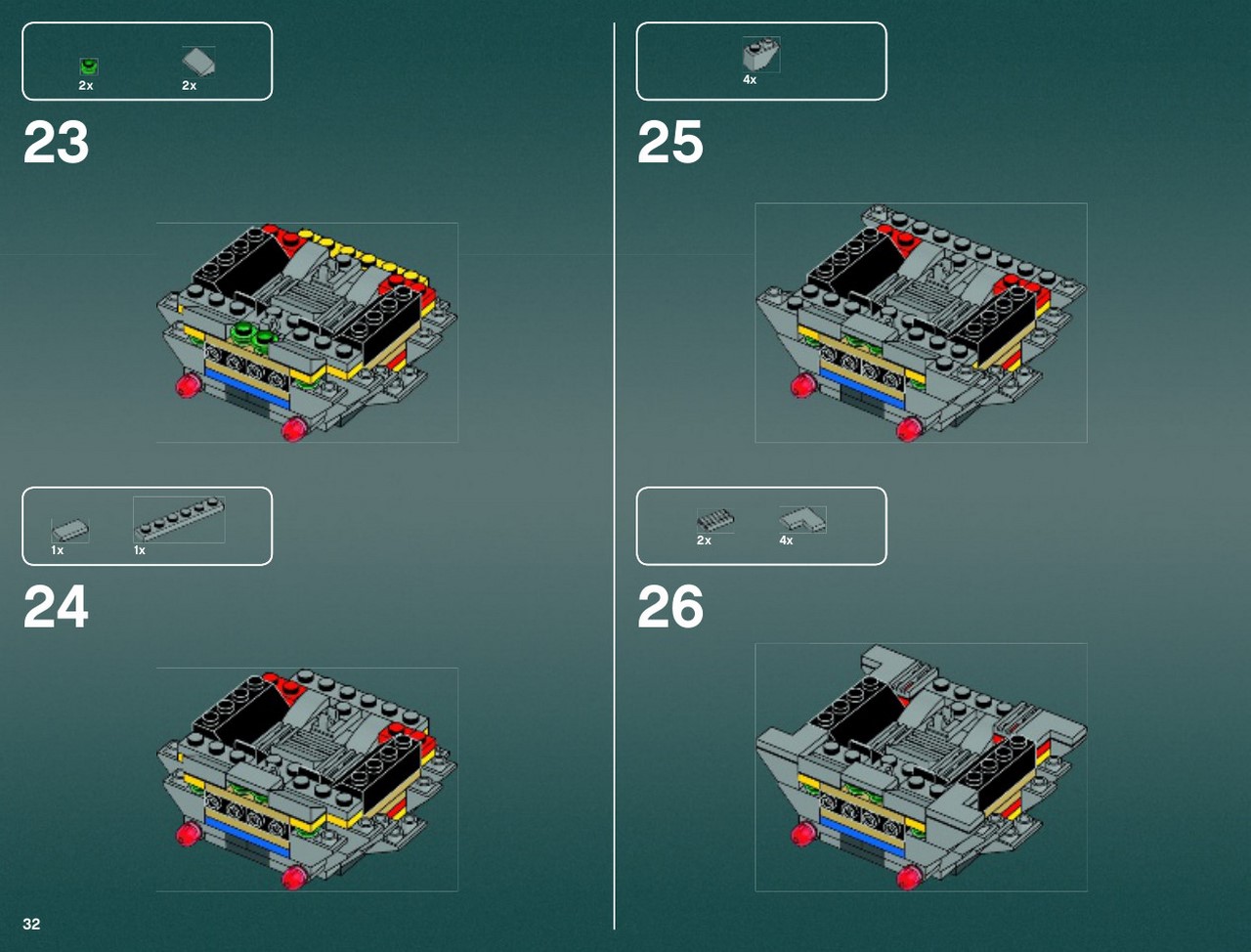 2x 2x

23

1x 1x

24

32

4x

25

2x 4x

26