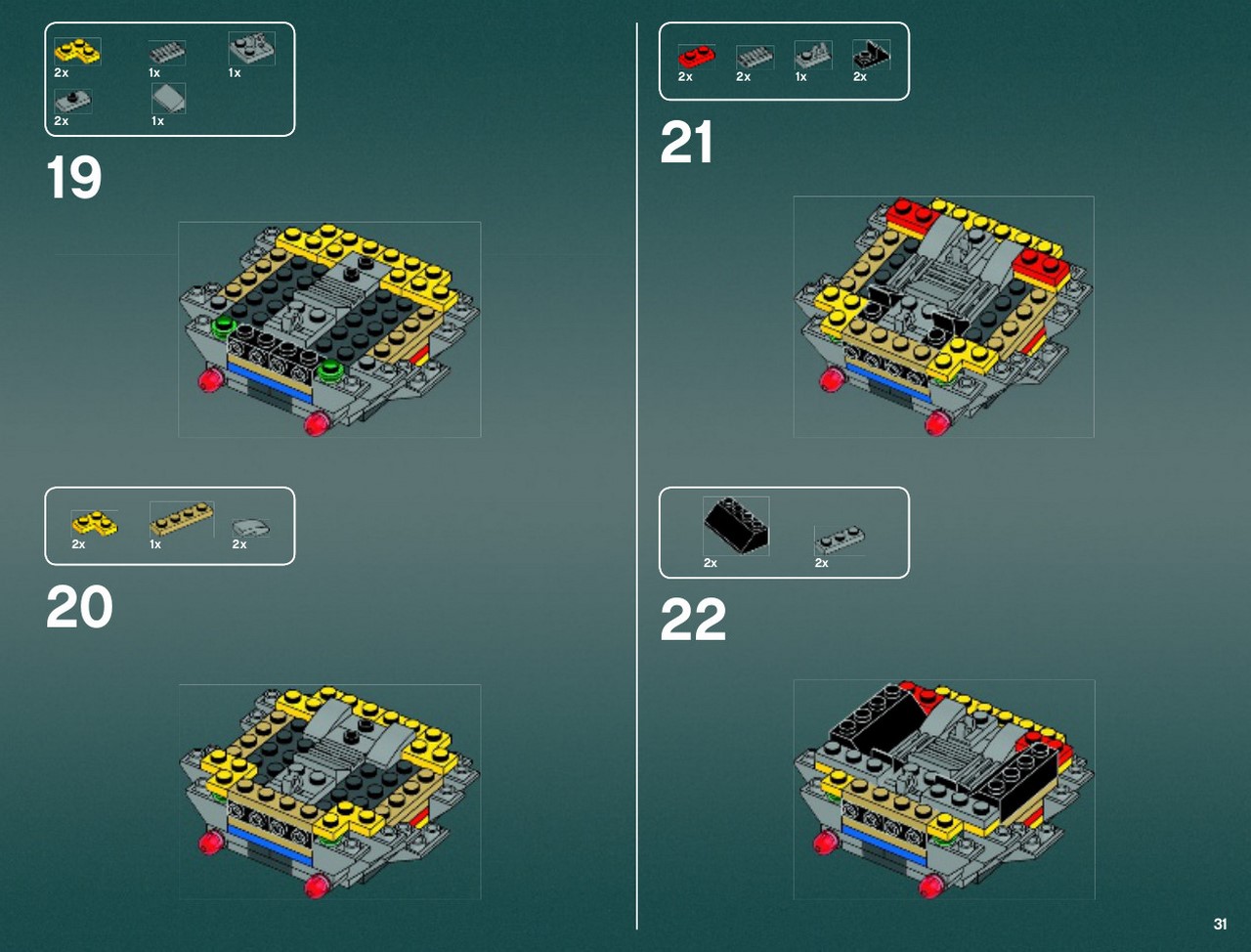 2x 1x 1x
2x 1x

19

2x 1x 2x

20

2x 2x 1x 2x

21

2x 2x

22

31