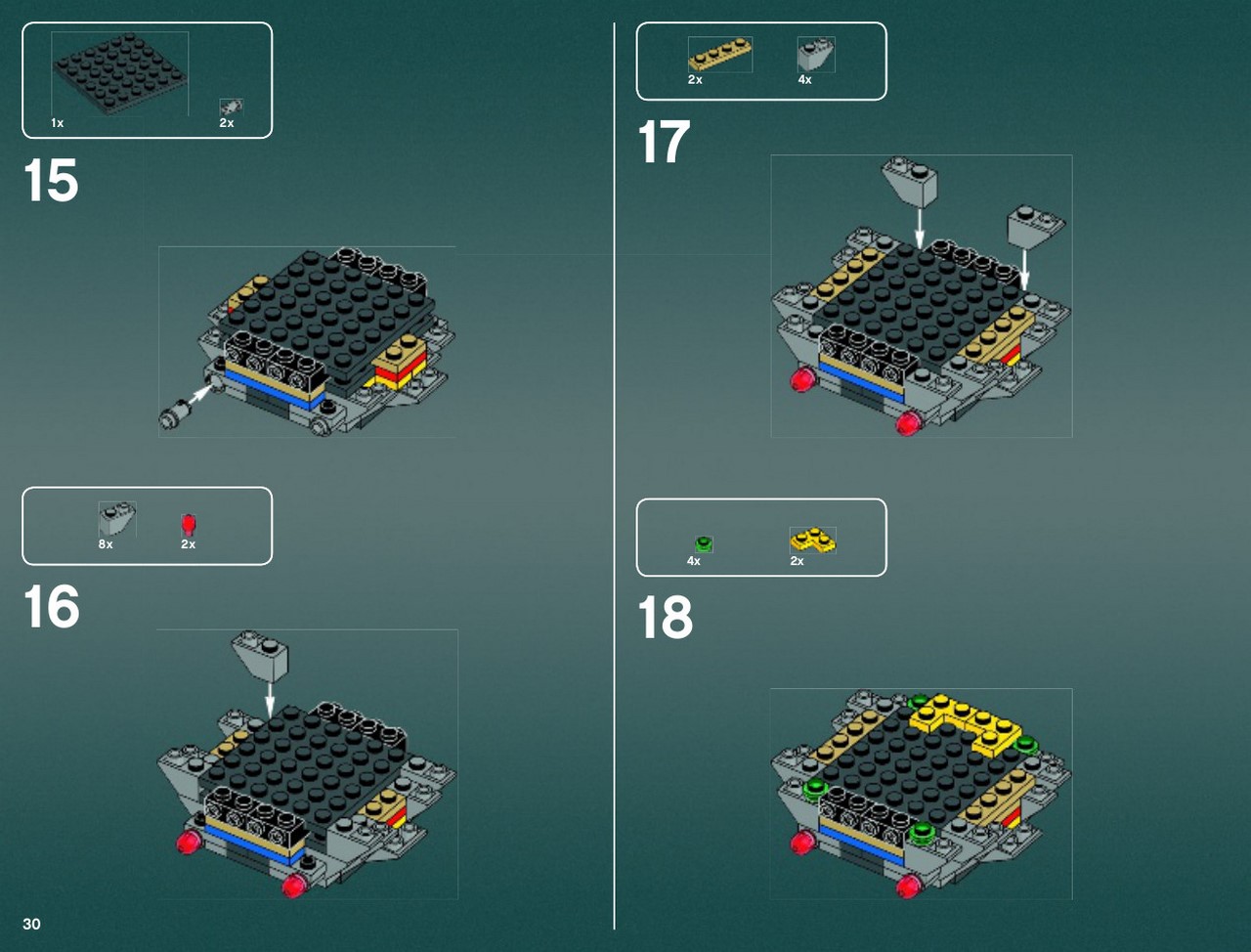 1x
2x

15

8x
2x

16

30

2x
4x

17

4x
2x

18