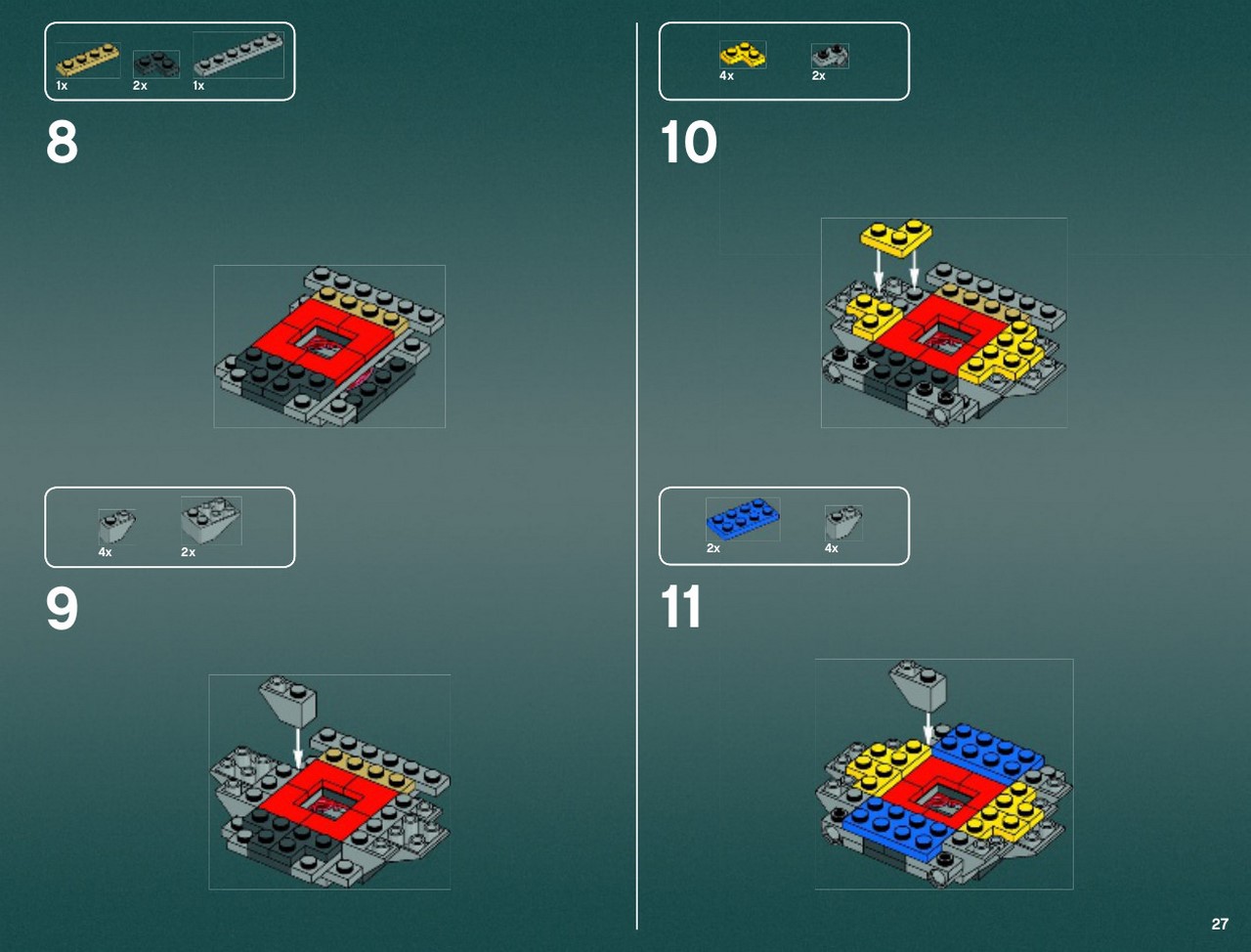 1x 2x 1x

8

4x 2x

9

4x 2x

10

2x 4x

11

27