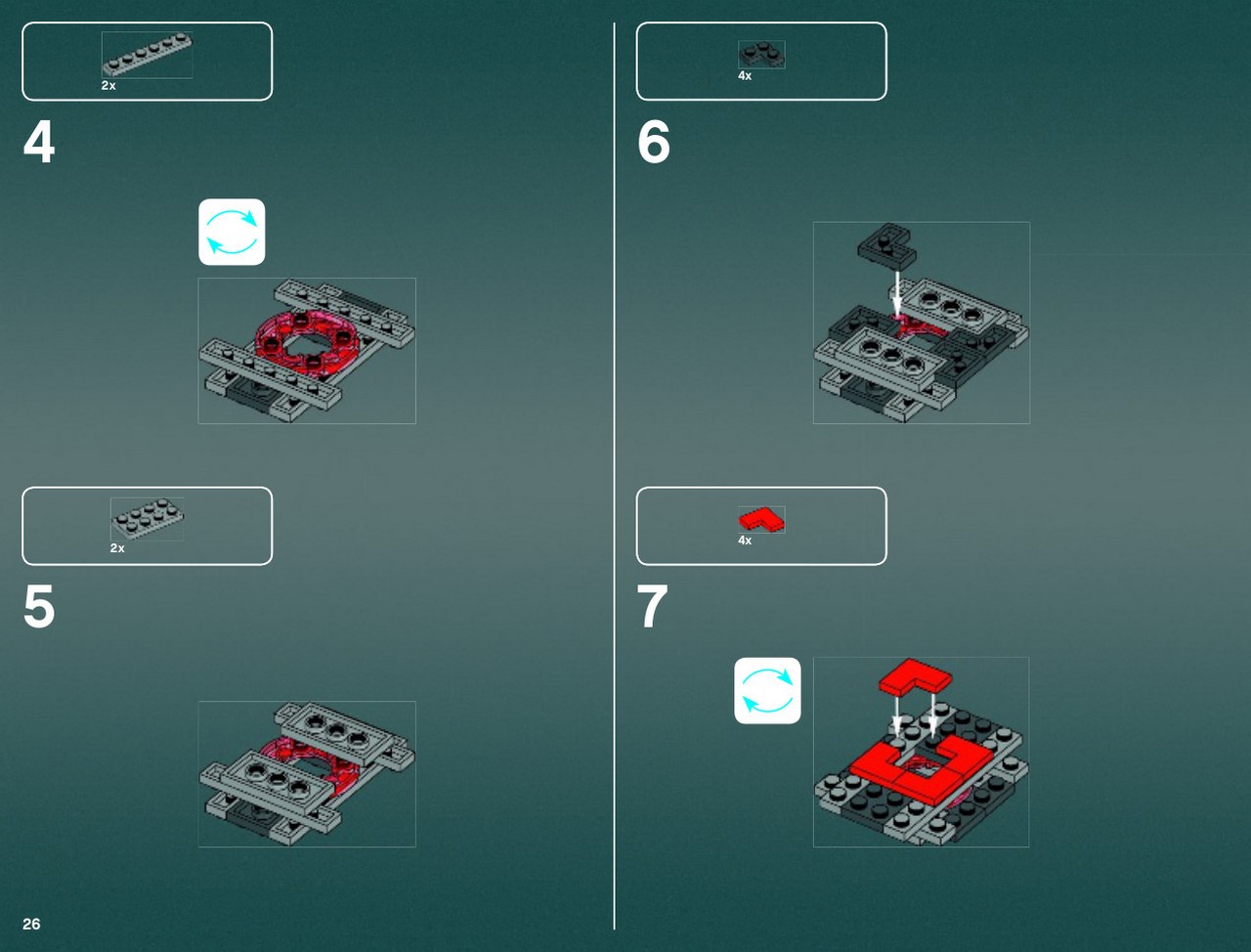 2x

4

2x

5

26

4x

6

4x

7