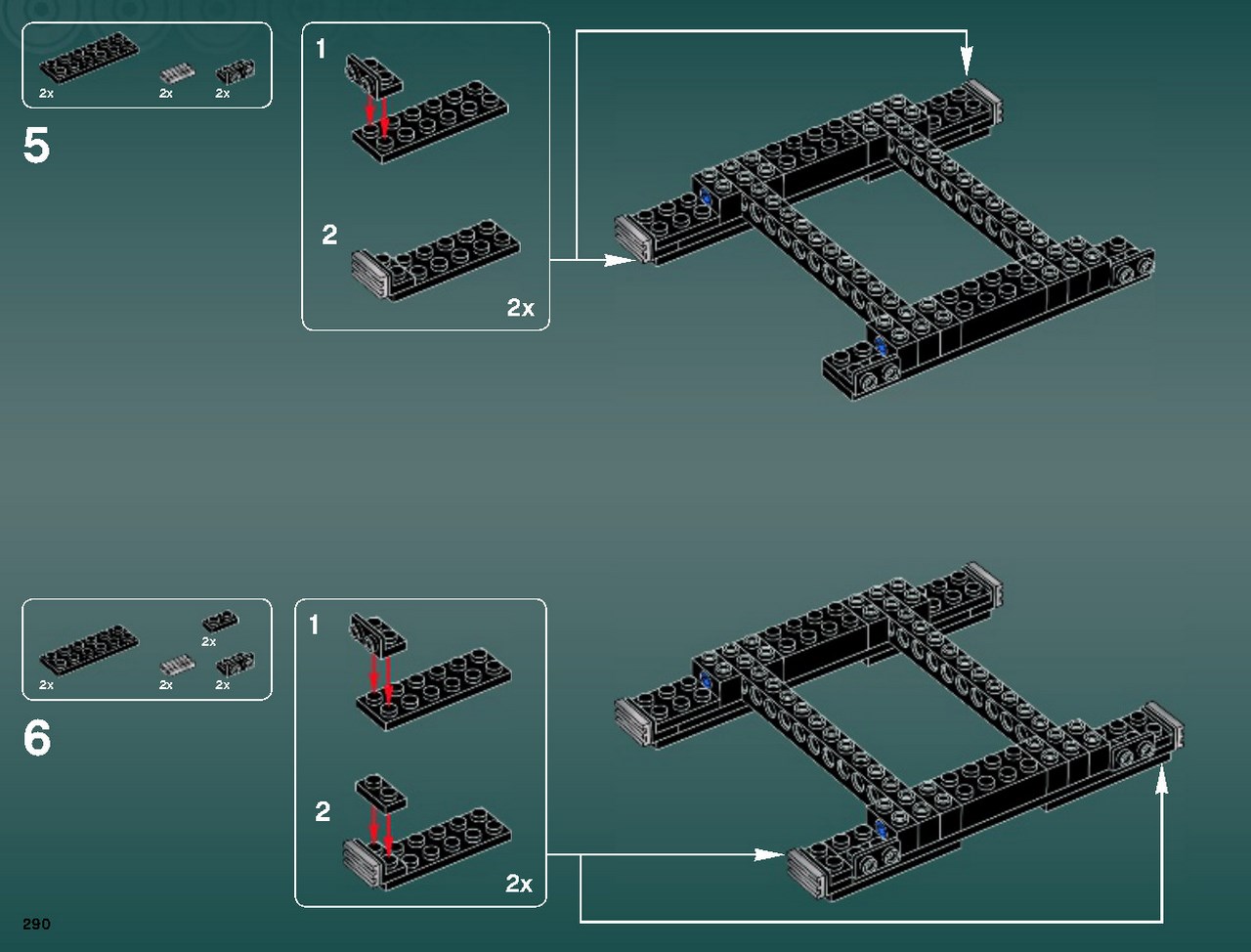 2x 2x 2x

5

1

2

2x

2x 2x 2x 2x

6

1

2

2x

290