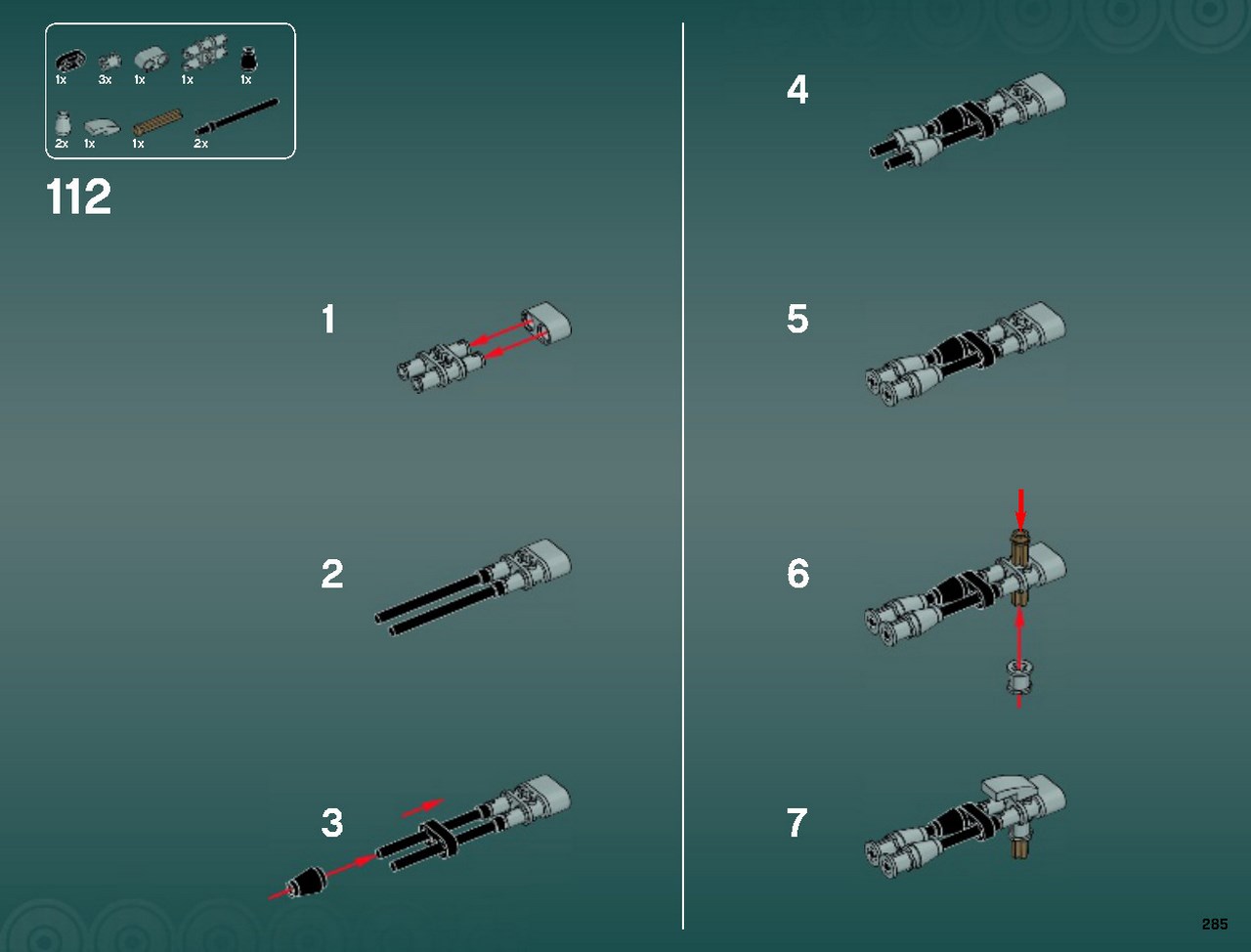 1x 3x 1x 1x 1x

2x 1x 1x 2x

112

1

2

3

4

5

6

7

285