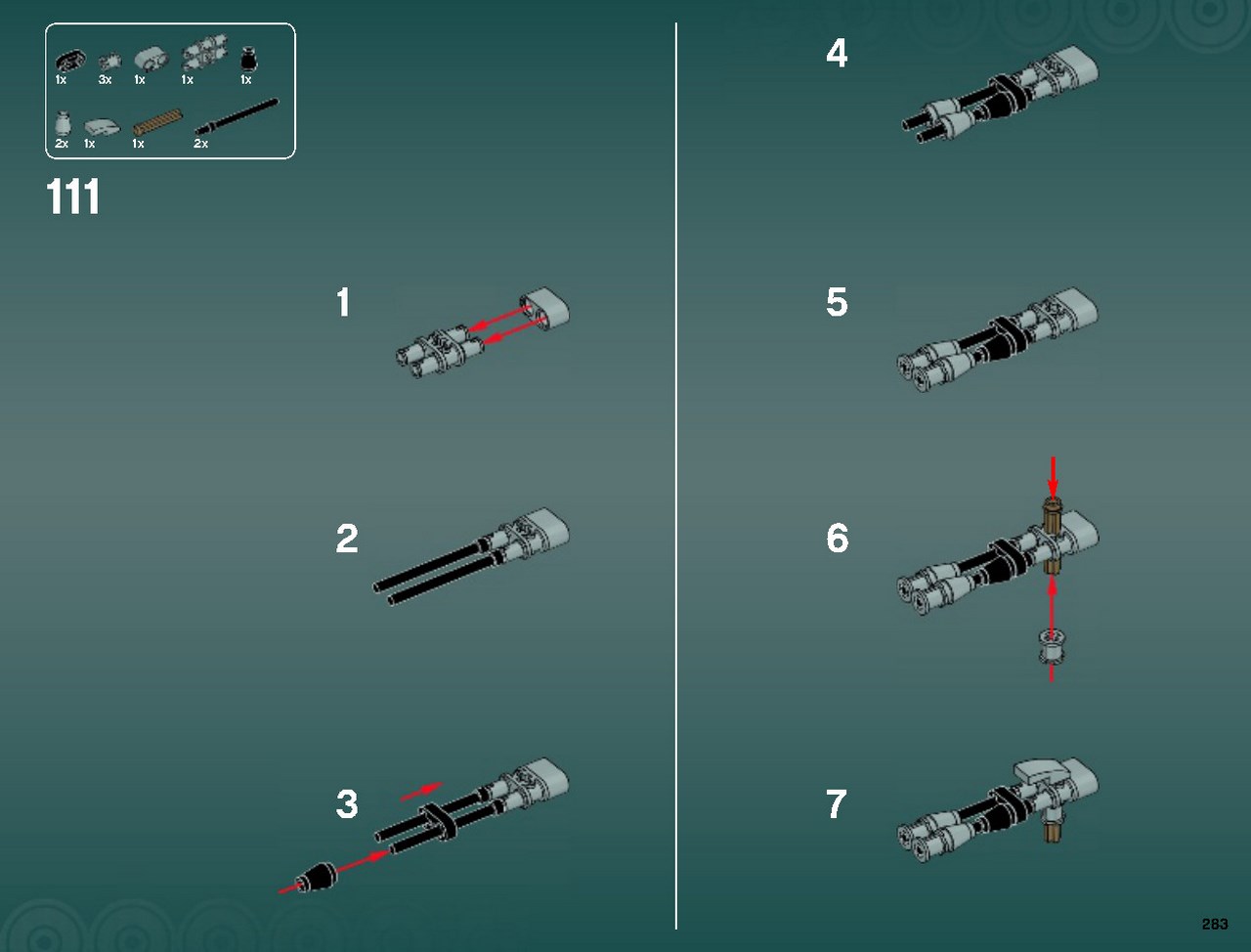 1x 3x 1x 1x 1x

2x 1x 1x 2x

111

1

2

3

4

5

6

7

283